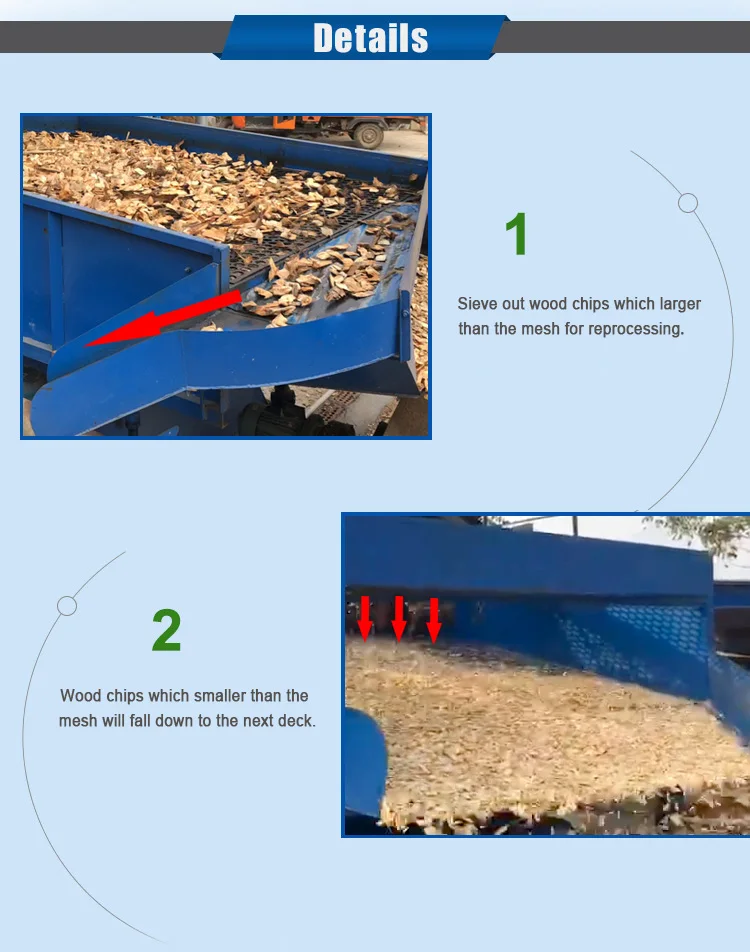 Details

1

Sieve out wood chips which larger than the mesh for reprocessing.

2

Wood chips which smaller than the mesh will fall down to the next deck.