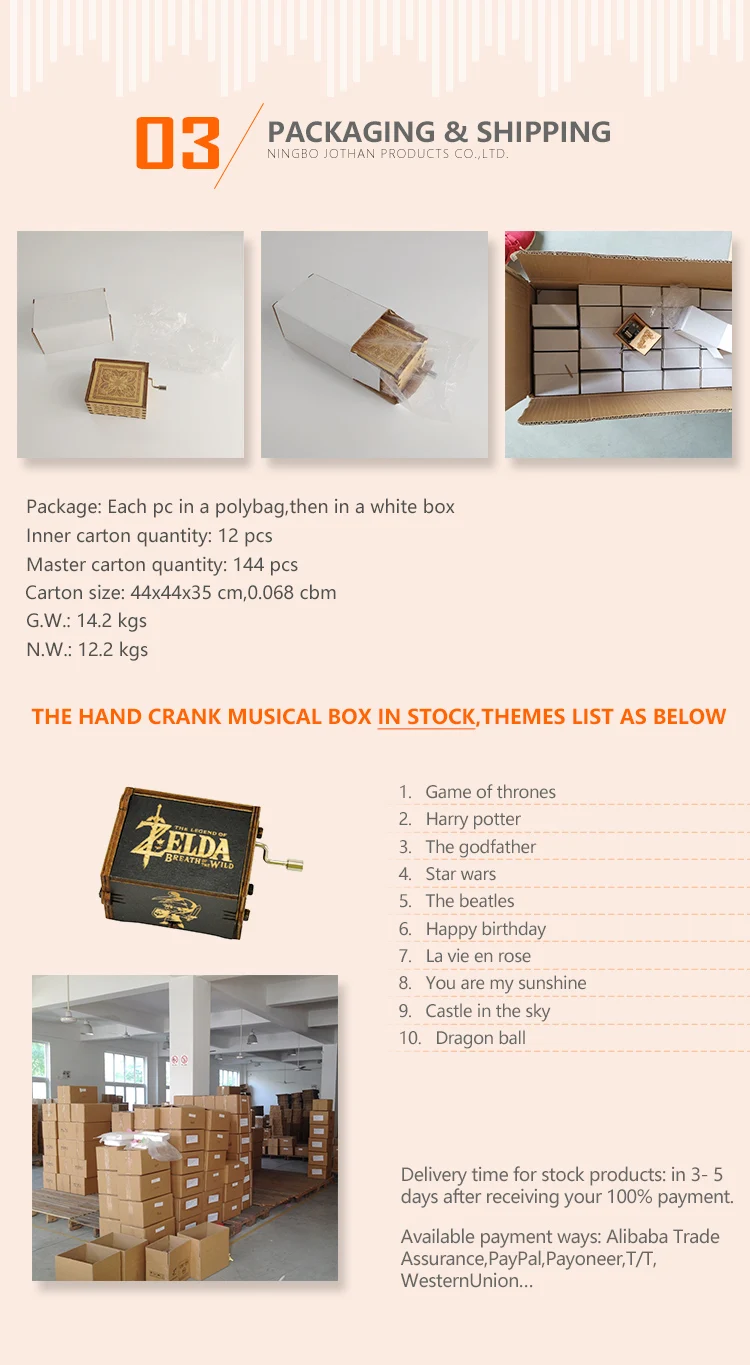 03

PACKAGING & SHIPPING
NINGBO JOTHAN PRODUCTS CO.,LTD.

Package: Each pc in a polybag,then in a white box
Inner carton quantity: 12 pcs
Master carton quantity: 144 pcs
Carton size: 44x44x35 cm,0.068 cbm
G.W.: 14.2 kgs
N.W.: 12.2 kgs

THE HAND CRANK MUSICAL BOX IN STOCK,THEMES LIST AS BELOW

THE LEGEND OF ZELDA BREATH OF THE WILD

1. Game of thrones
2. Harry potter
3. The godfather
4. Star wars
5. The beatles
6. Happy birthday
7. La vie en rose
8. You are my sunshine
9. Castle in the sky
10. Dragon ball

Delivery time for stock products: in 3- 5 days after receiving your 100% payment.

Available payment ways: Alibaba Trade Assurance,PayPal,Payoneer,T/T, WesternUnion...