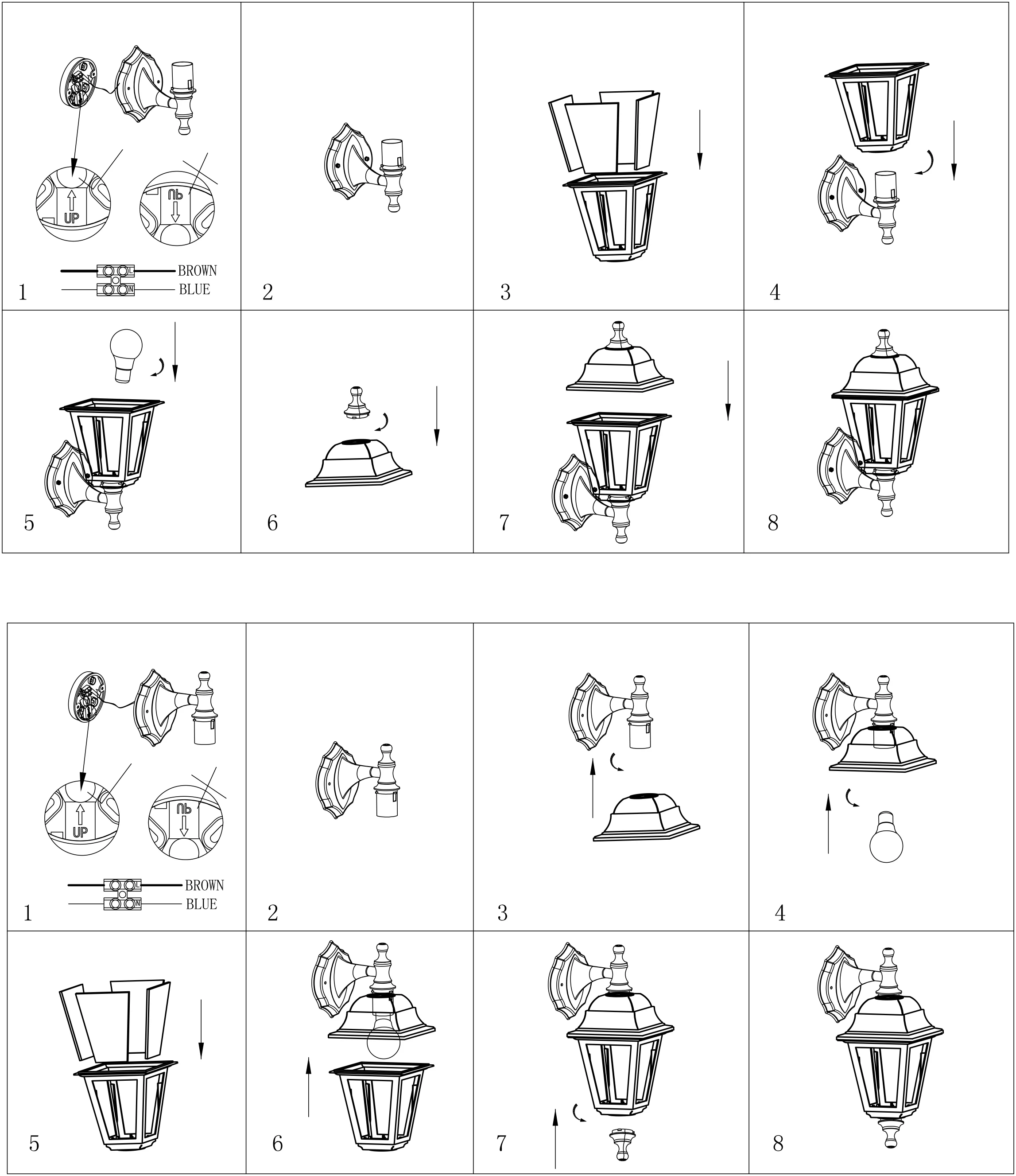 UP

UP

L BROWN
N BLUE

1

2

3

4

5

6

7

8

UP

UP

L BROWN
N BLUE

1

2

3

4

5

6

7

8