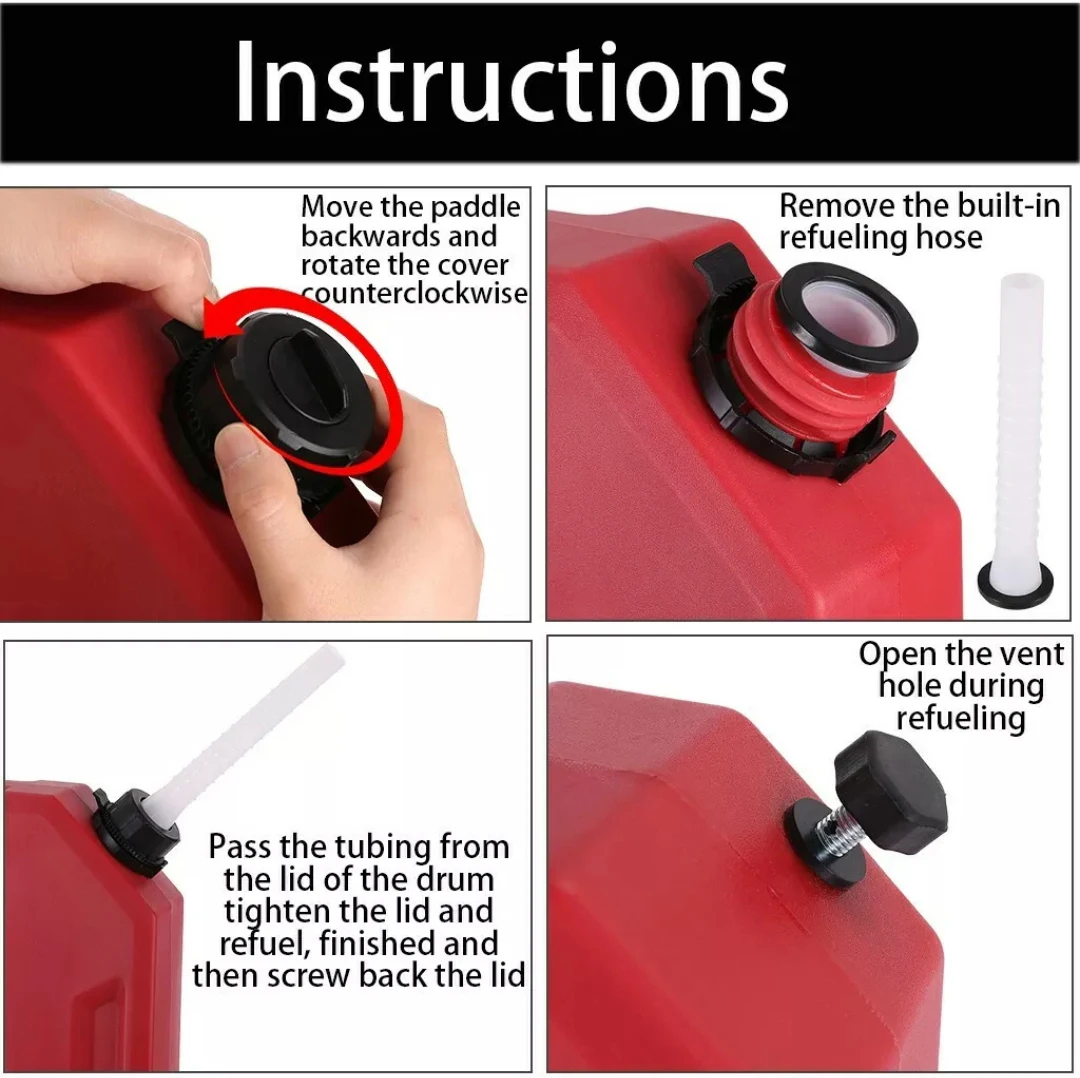 Instructions

Move the paddle backwards and rotate the cover counterclockwise

Remove the built-in refueling hose

Pass the tubing from the lid of the drum tighten the lid and refuel, finished and then screw back the lid

Open the vent hole during refueling