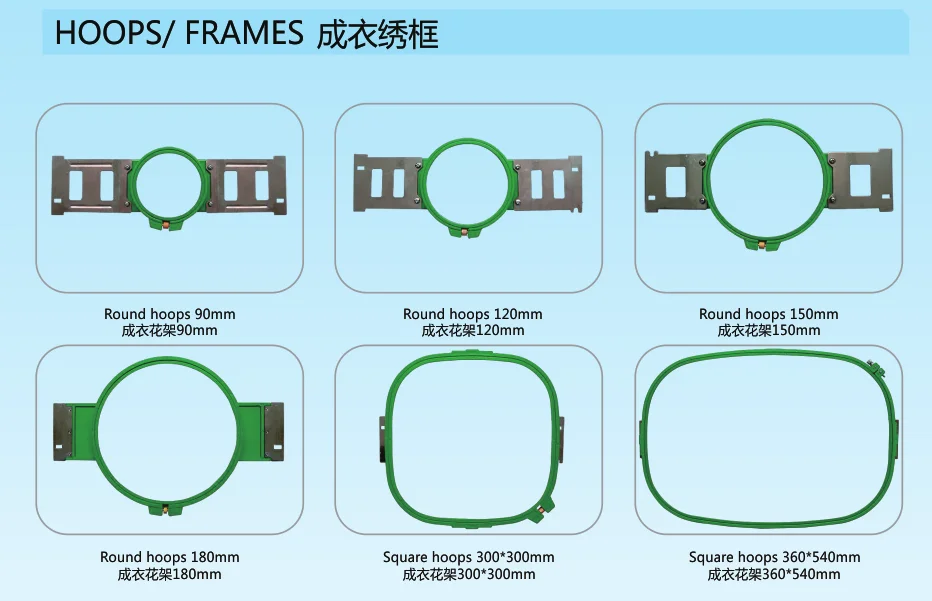 HOOPS/ FRAMES 成衣绣框

Round hoops 90mm
成衣花架90mm

Round hoops 120mm
成衣花架120mm

Round hoops 150mm
成衣花架150mm

Round hoops 180mm
成衣花架180mm

Square hoops 300*300mm
成衣花架300*300mm

Square hoops 360*540mm
成衣花架360*540mm