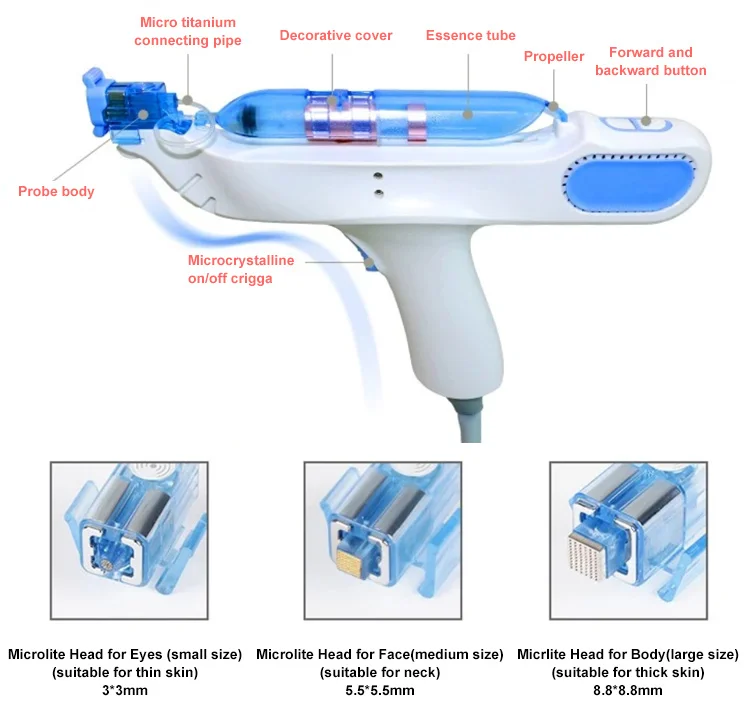 Micro titanium connecting pipe

Decorative cover

Essence tube

Propeller

Forward and backward button

Probe body

Microcrystalline on/off crigga

Microlite Head for Eyes (small size)
(suitable for thin skin)
3*3mm

Microlite Head for Face(medium size)
(suitable for neck)
5.5*5.5mm

Micrlite Head for Body(large size)
(suitable for thick skin)
8.8*8.8mm