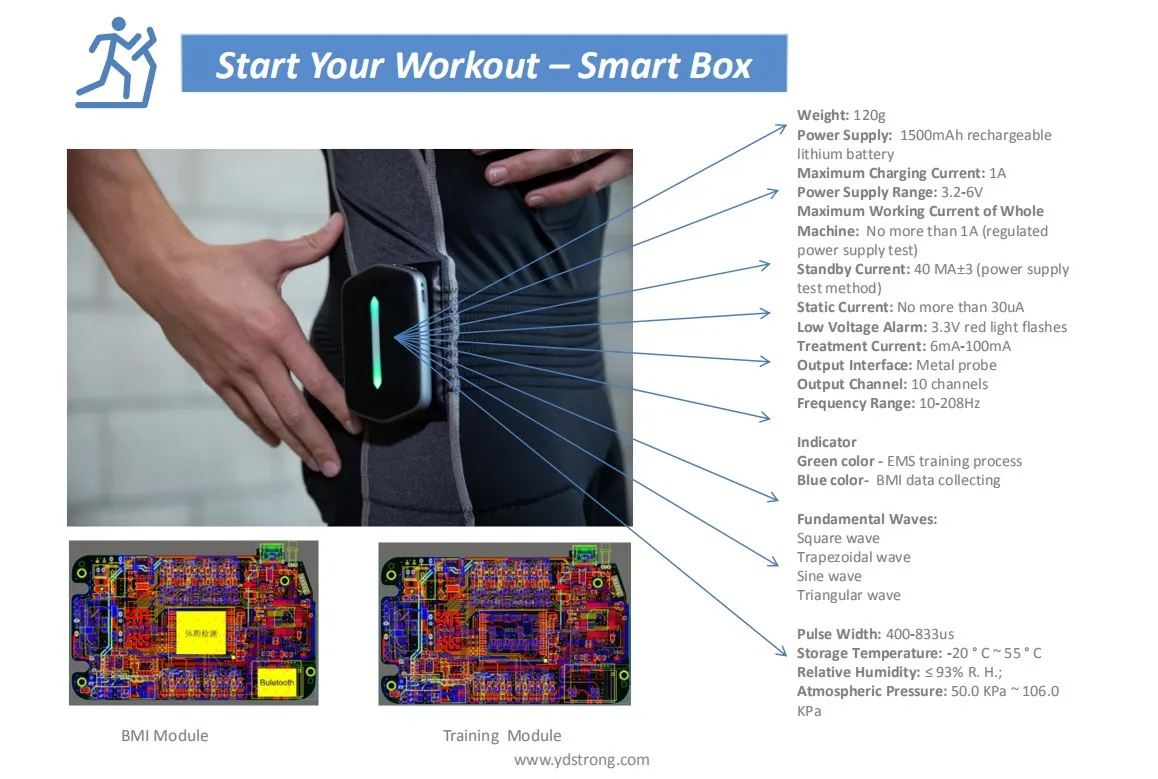 Start Your Workout – Smart Box

Weight: 120g
Power Supply: 1500mAh rechargeable lithium battery
Maximum Charging Current: 1A
Power Supply Range: 3.2-6V
Maximum Working Current of Whole Machine: No more than 1A (regulated power supply test)
Standby Current: 40 MA±3 (power supply test method)
Static Current: No more than 30uA
Low Voltage Alarm: 3.3V red light flashes
Treatment Current: 6mA-100mA
Output Interface: Metal probe
Output Channel: 10 channels
Frequency Range: 10-208Hz

Indicator
Green color - EMS training process
Blue color- BMI data collecting

Fundamental Waves:
Square wave
Trapezoidal wave
Sine wave
Triangular wave

Pulse Width: 400-833us
Storage Temperature: -20 ° C ~ 55 ° C
Relative Humidity: ≤ 93% R. H.;
Atmospheric Pressure: 50.0 KPa ~ 106.0 KPa

体脂检测
Buletooth

BMI Module

Training Module

www.ydstrong.com