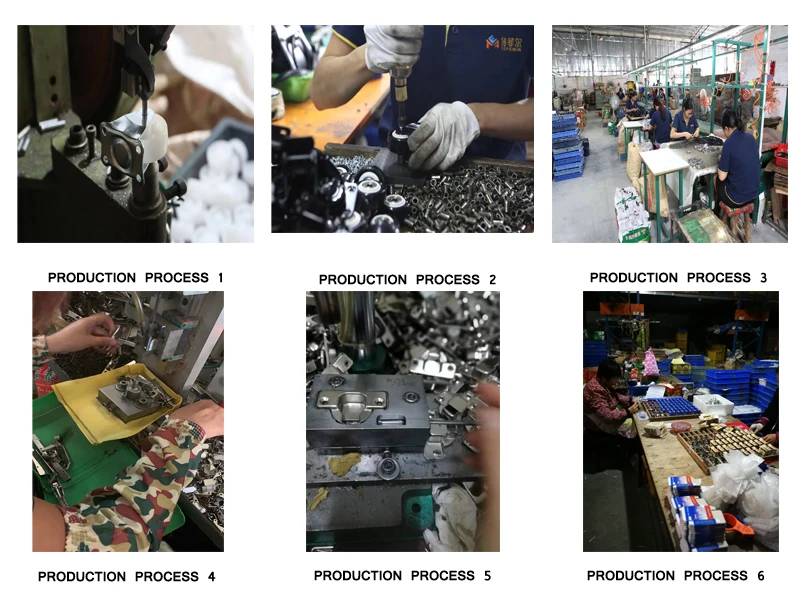 PRODUCTION PROCESS 1

PRODUCTION PROCESS 2

PRODUCTION PROCESS 3

PRODUCTION PROCESS 4

PRODUCTION PROCESS 5

PRODUCTION PROCESS 6