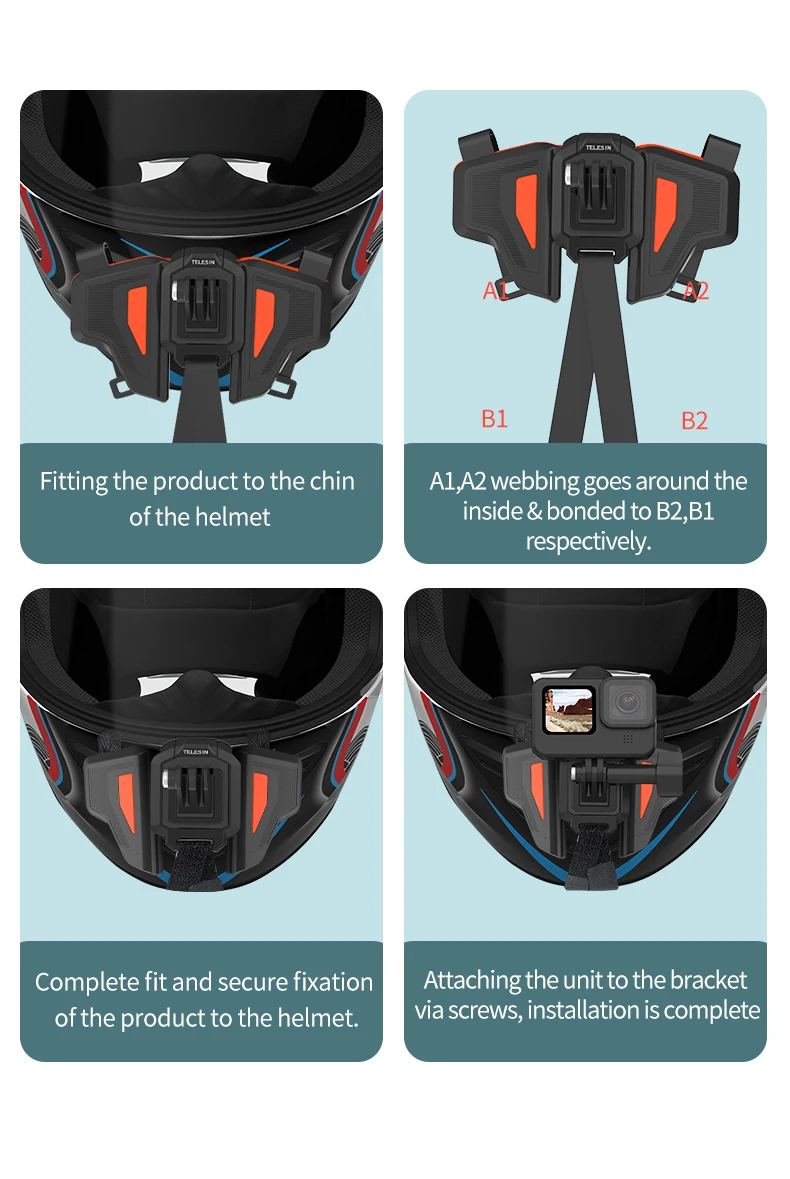 TELESIN

Fitting the product to the chin of the helmet

TELESIN

A1

A2

B1

B2

A1,A2 webbing goes around the inside & bonded to B2,B1 respectively.

TELESIN

Complete fit and secure fixation of the product to the helmet.

Attaching the unit to the bracket via screws, installation is complete