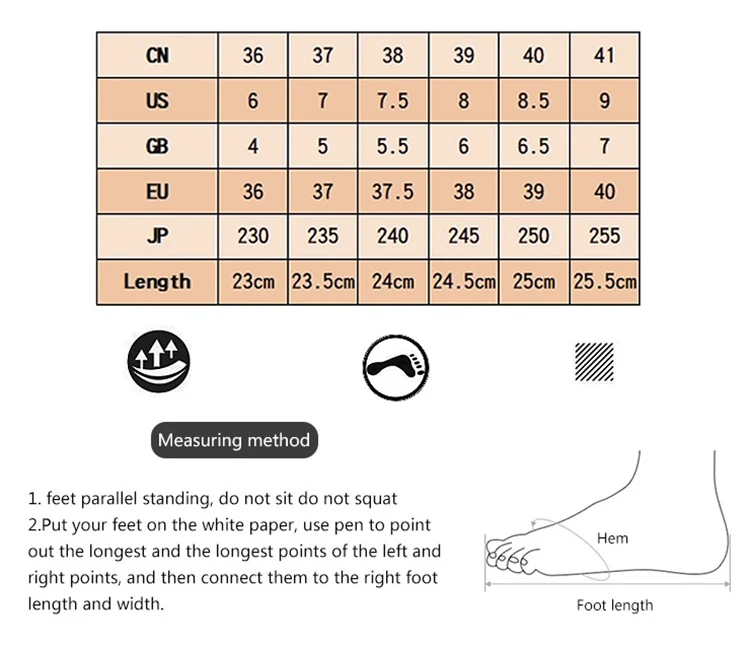 | CN | 36 | 37 | 38 | 39 | 40 | 41 |
|---|---|---|---|---|---|---|
| US | 6 | 7 | 7.5 | 8 | 8.5 | 9 |
| GB | 4 | 5 | 5.5 | 6 | 6.5 | 7 |
| EU | 36 | 37 | 37.5 | 38 | 39 | 40 |
| JP | 230 | 235 | 240 | 245 | 250 | 255 |
| Length | 23cm | 23.5cm | 24cm | 24.5cm | 25cm | 25.5cm |

Measuring method

1. feet parallel standing, do not sit do not squat
2.Put your feet on the white paper, use pen to point out the longest and the longest points of the left and right points, and then connect them to the right foot length and width.

Hem

Foot length