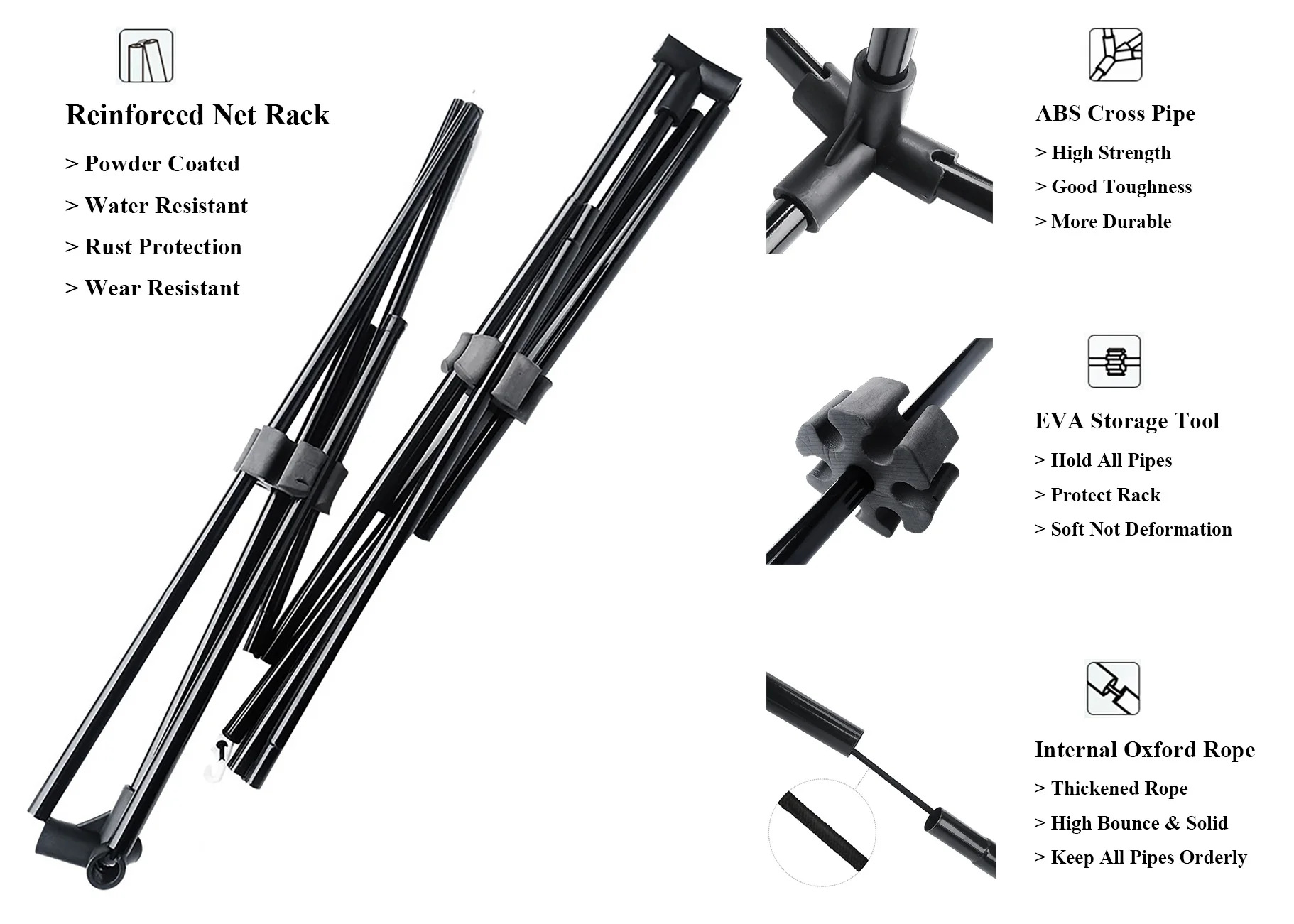 Reinforced Net Rack

> Powder Coated

> Water Resistant

> Rust Protection

> Wear Resistant

ABS Cross Pipe

> High Strength

> Good Toughness

> More Durable

EVA Storage Tool

> Hold All Pipes

> Protect Rack

> Soft Not Deformation

Internal Oxford Rope

> Thickened Rope

> High Bounce & Solid

> Keep All Pipes Orderly