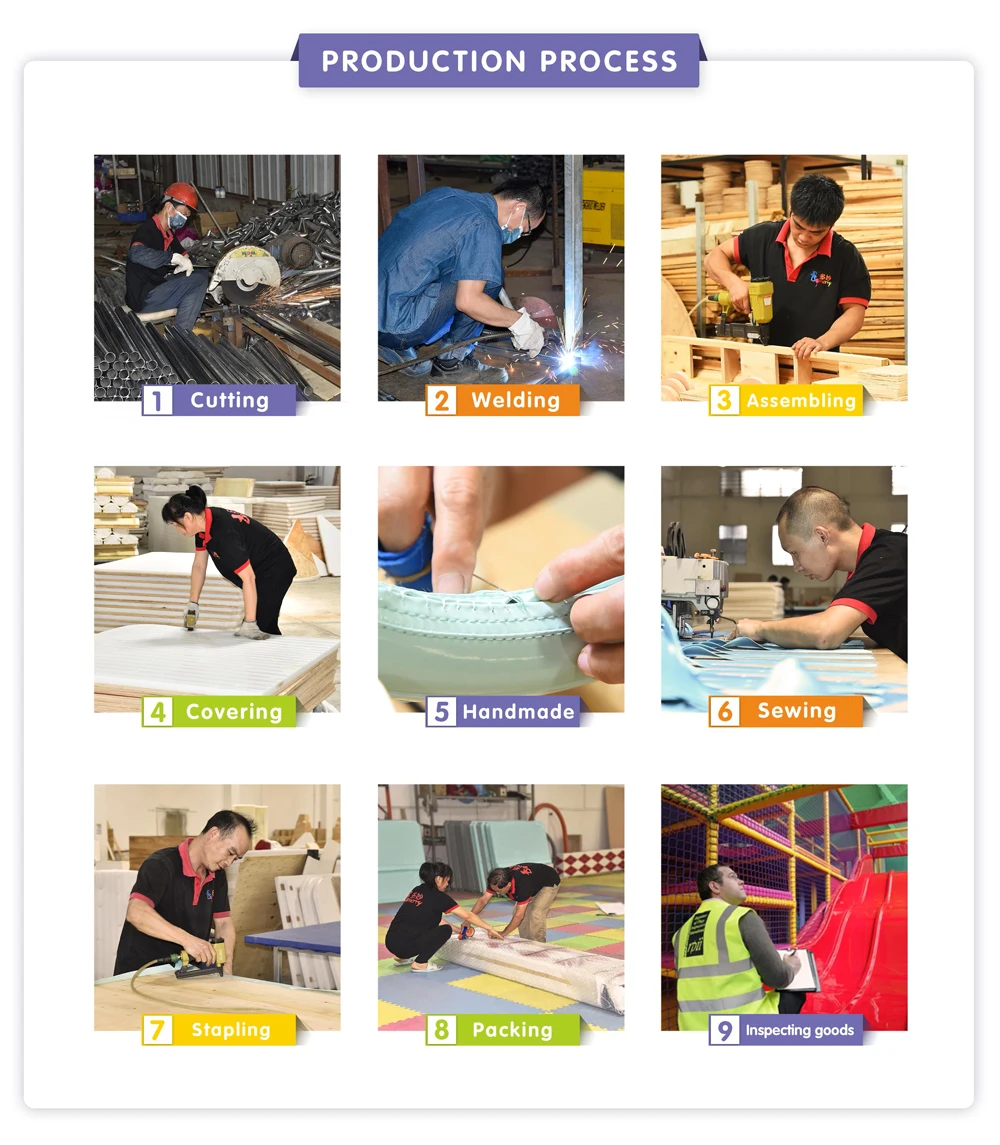 PRODUCTION PROCESS

1 Cutting

2 Welding

3 Assembling

4 Covering

5 Handmade

6 Sewing

7 Stapling

8 Packing

9 Inspecting goods