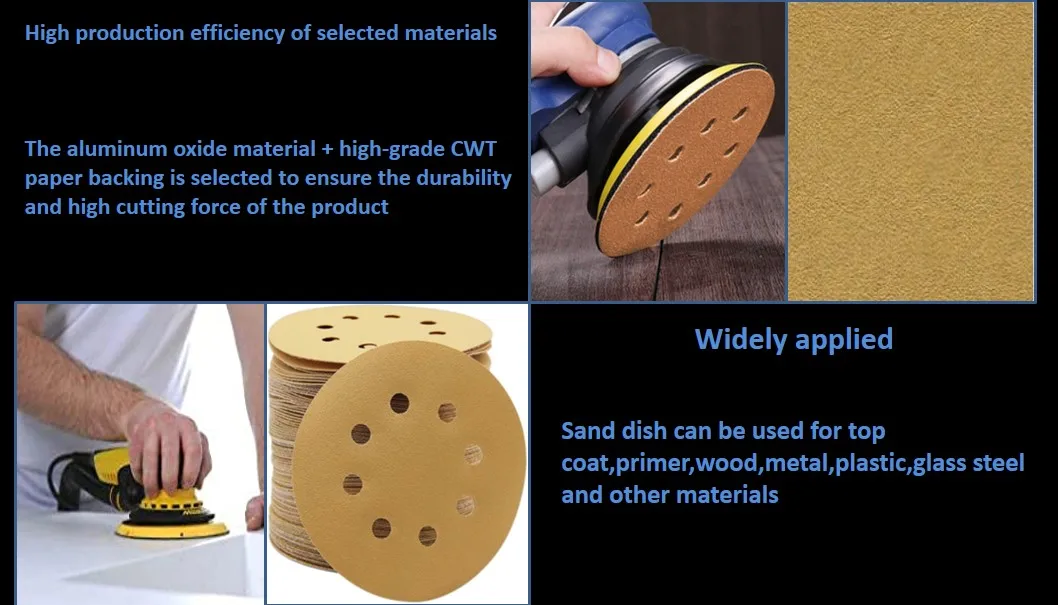 High production efficiency of selected materials

The aluminum oxide material + high-grade CWT paper backing is selected to ensure the durability and high cutting force of the product

Widely applied

Sand dish can be used for top coat,primer,wood,metal,plastic,glass steel and other materials