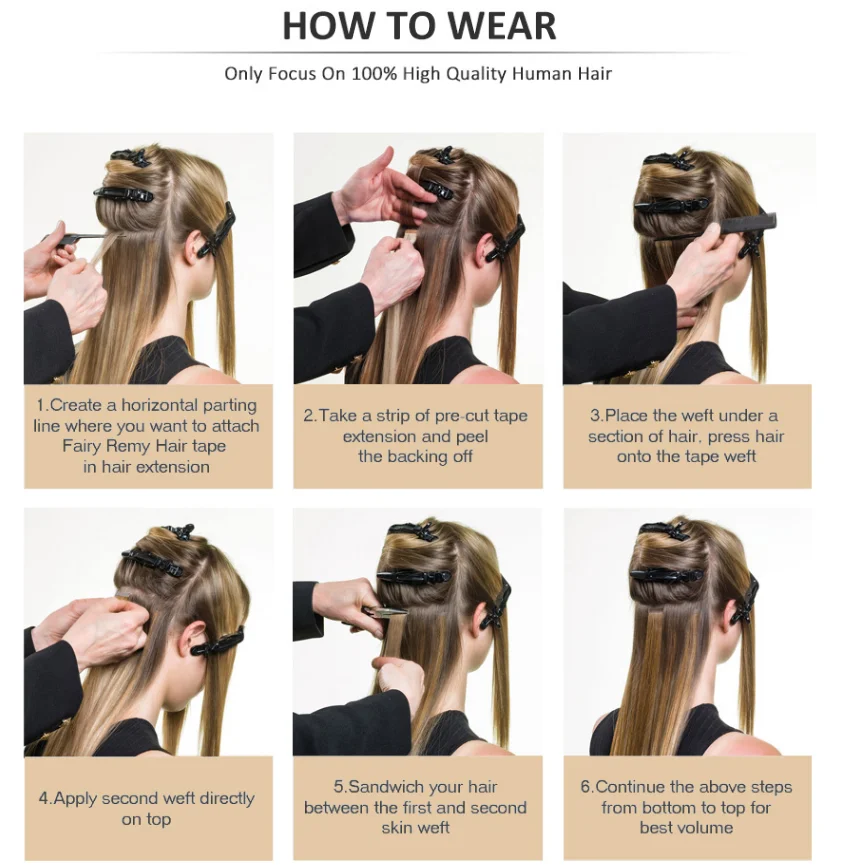 HOW TO WEAR

Only Focus On 100% High Quality Human Hair

1.Create a horizontal parting line where you want to attach Fairy Remy Hair tape in hair extension

2.Take a strip of pre-cut tape extension and peel the backing off

3.Place the weft under a section of hair, press hair onto the tape weft

4.Apply second weft directly on top

5.Sandwich your hair between the first and second skin weft

6.Continue the above steps from bottom to top for best volume