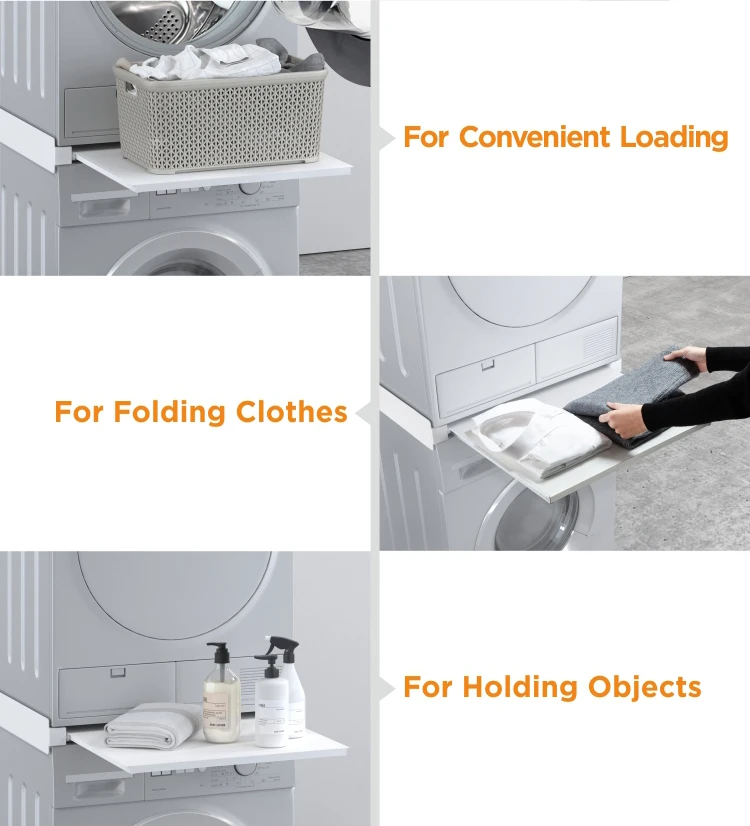 For Convenient Loading

For Folding Clothes

For Holding Objects