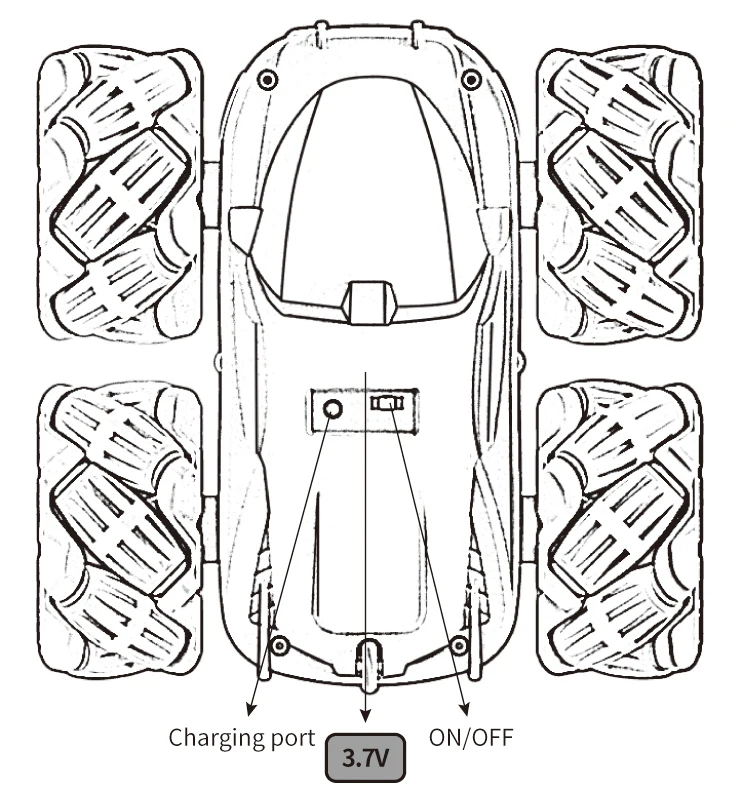 Charging port
3.7V
ON/OFF