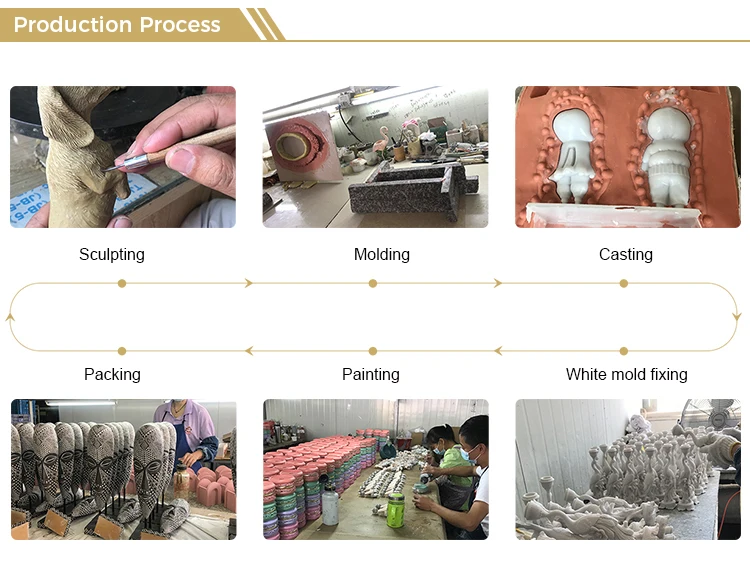 Production Process

Sculpting

Molding

Casting

Packing

Painting

White mold fixing