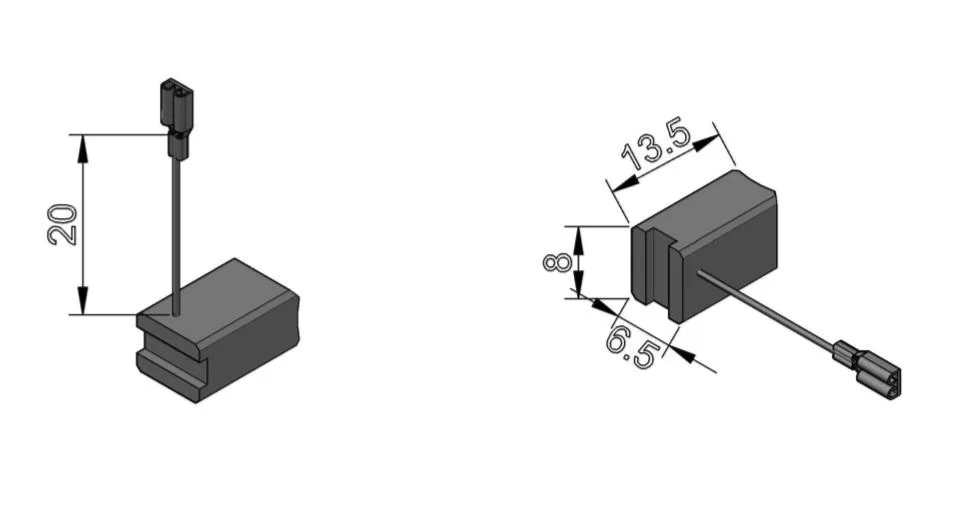 20

13.5

8

6.5