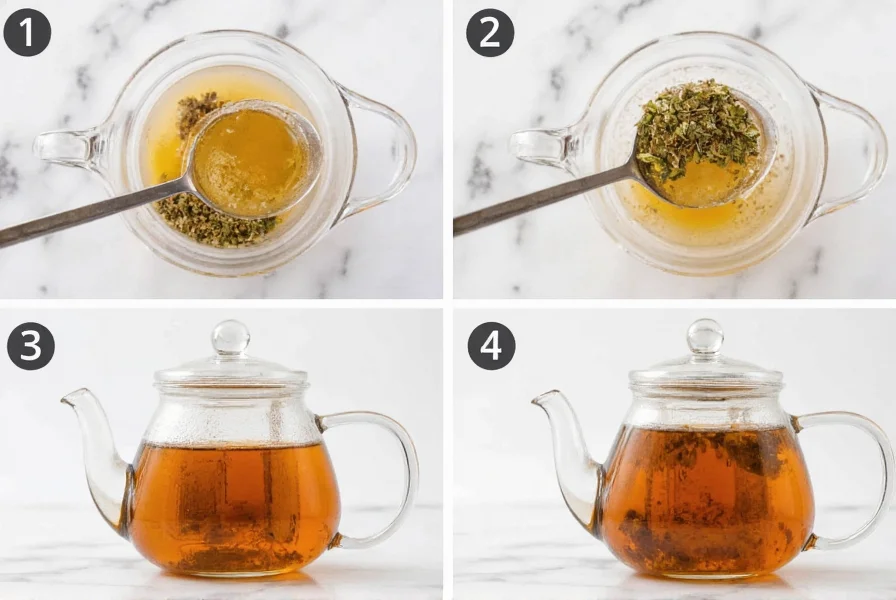 1

2

3

4