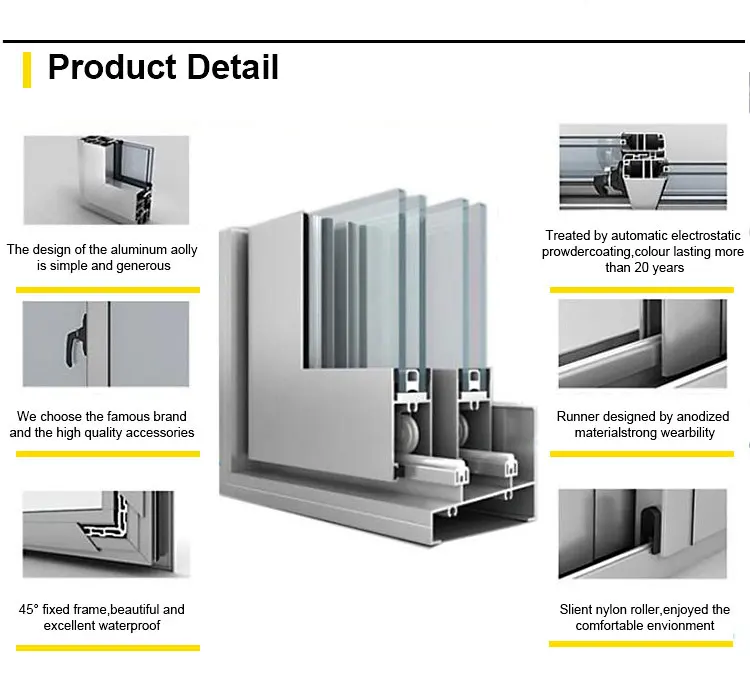 Product Detail

The design of the aluminum aolly is simple and generous

We choose the famous brand and the high quality accessories

45° fixed frame,beautiful and excellent waterproof

Treated by automatic electrostatic prowdercoating,colour lasting more than 20 years

Runner designed by anodized materialstrong wearbility

Slient nylon roller,enjoyed the comfortable envionment