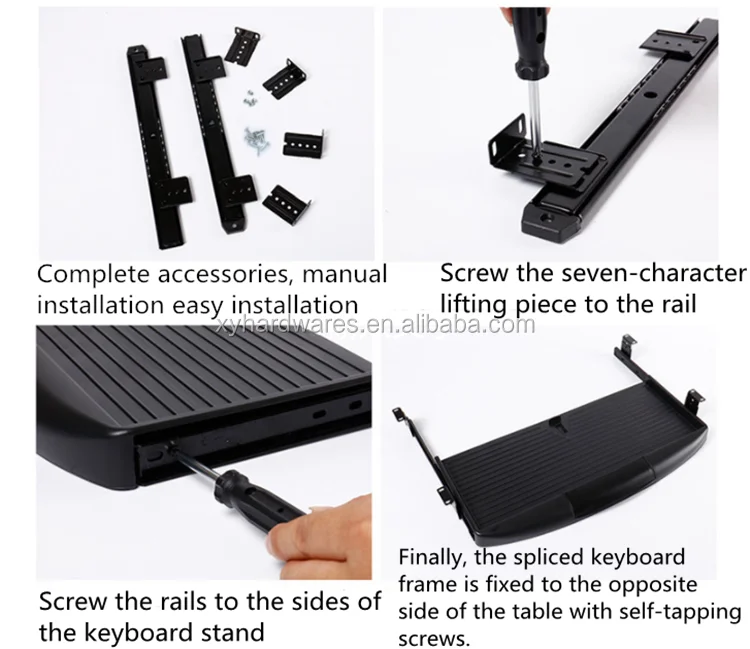 Complete accessories, manual installation easy installation

Screw the seven-character lifting piece to the rail

xyhardwares.en.alibaba.com

Screw the rails to the sides of the keyboard stand

Finally, the spliced keyboard frame is fixed to the opposite side of the table with self-tapping screws.