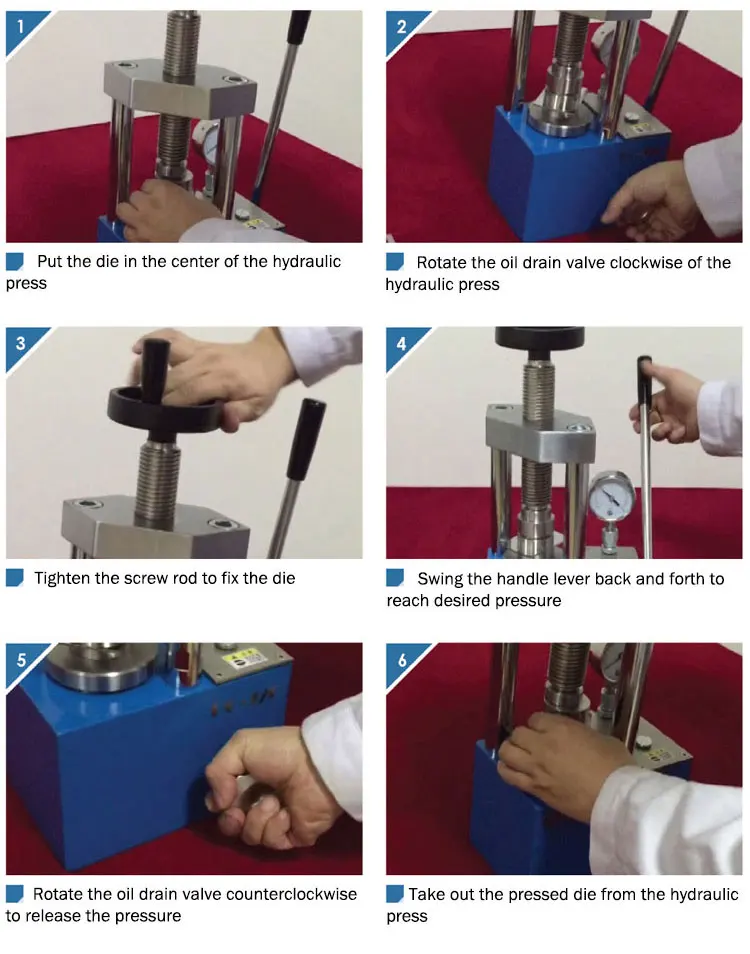 1

Put the die in the center of the hydraulic press

2

Rotate the oil drain valve clockwise of the hydraulic press

3

Tighten the screw rod to fix the die

4

Swing the handle lever back and forth to reach desired pressure

5

Rotate the oil drain valve counterclockwise to release the pressure

6

Take out the pressed die from the hydraulic press