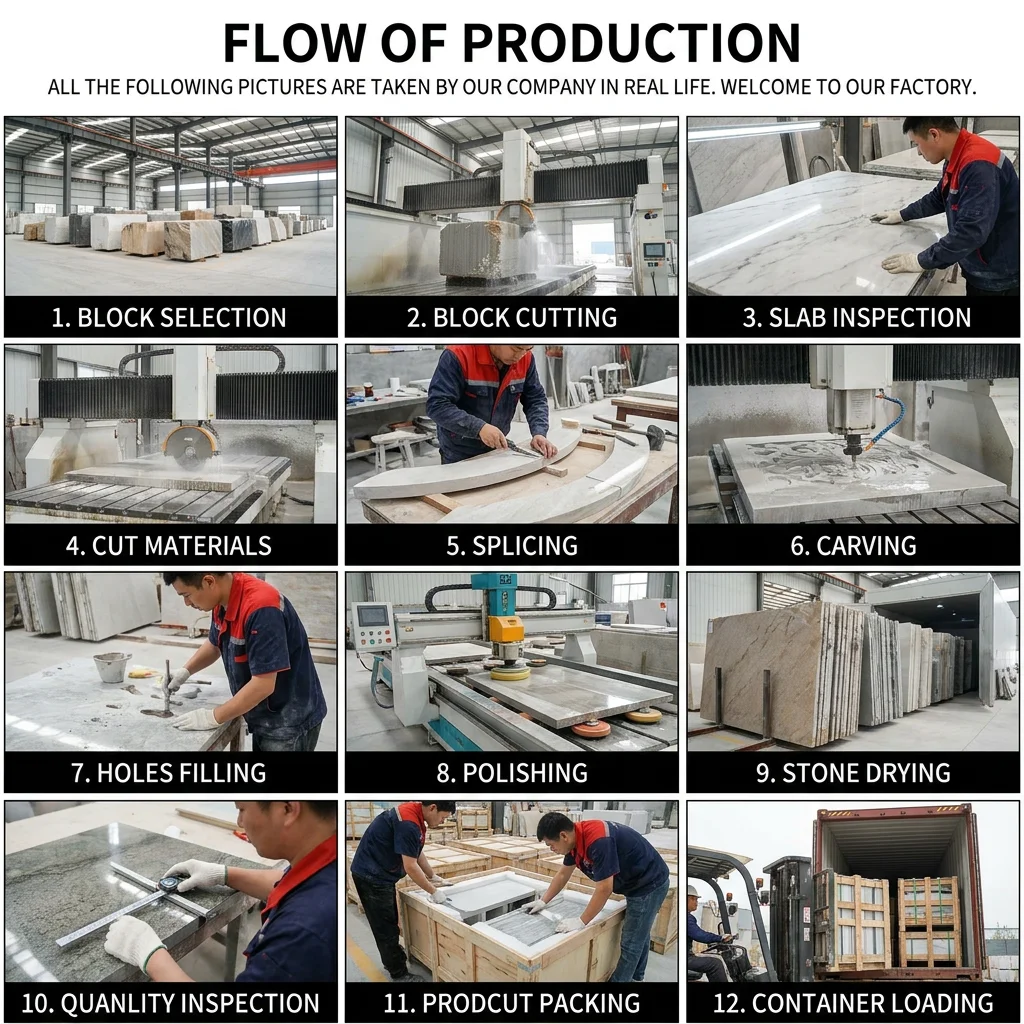 FLOW OF PRODUCTION

ALL THE FOLLOWING PICTURES ARE TAKEN BY OUR COMPANY IN REAL LIFE. WELCOME TO OUR FACTORY.

1. BLOCK SELECTION

2. BLOCK CUTTING

3. SLAB INSPECTION

4. CUT MATERIALS

5. SPLICING

6. CARVING

7. HOLES FILLING

8. POLISHING

9. STONE DRYING

10. QUANLITY INSPECTION

11. PRODCUT PACKING

12. CONTAINER LOADING