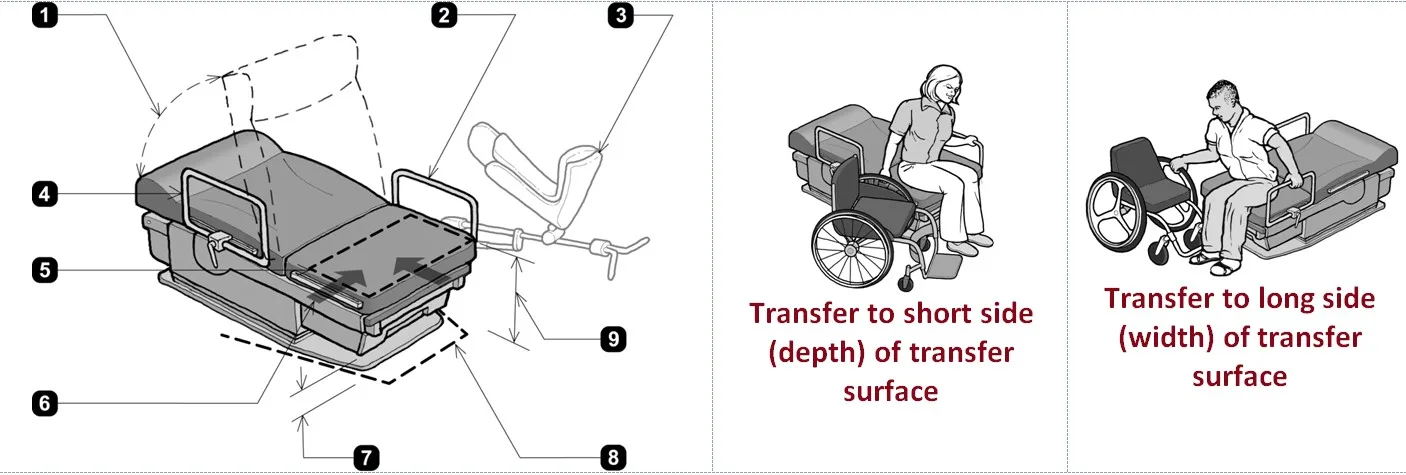 1
2
3
4
5
6
7
8
9

Transfer to short side (depth) of transfer surface

Transfer to long side (width) of transfer surface