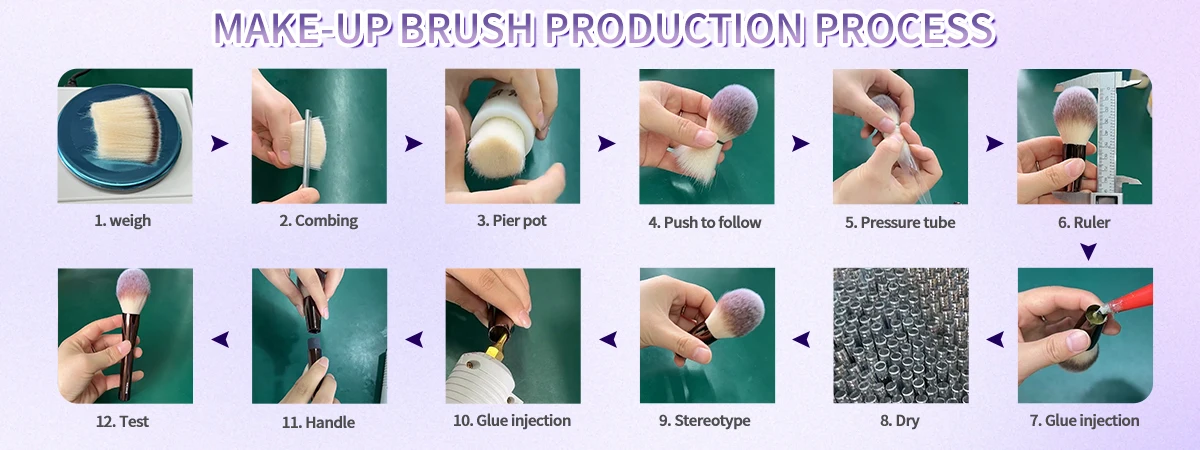 MAKE-UP BRUSH PRODUCTION PROCESS

1. weigh

2. Combing

3. Pier pot

4. Push to follow

5. Pressure tube

6. Ruler

7. Glue injection

8. Dry

9. Stereotype

10. Glue injection

11. Handle

12. Test