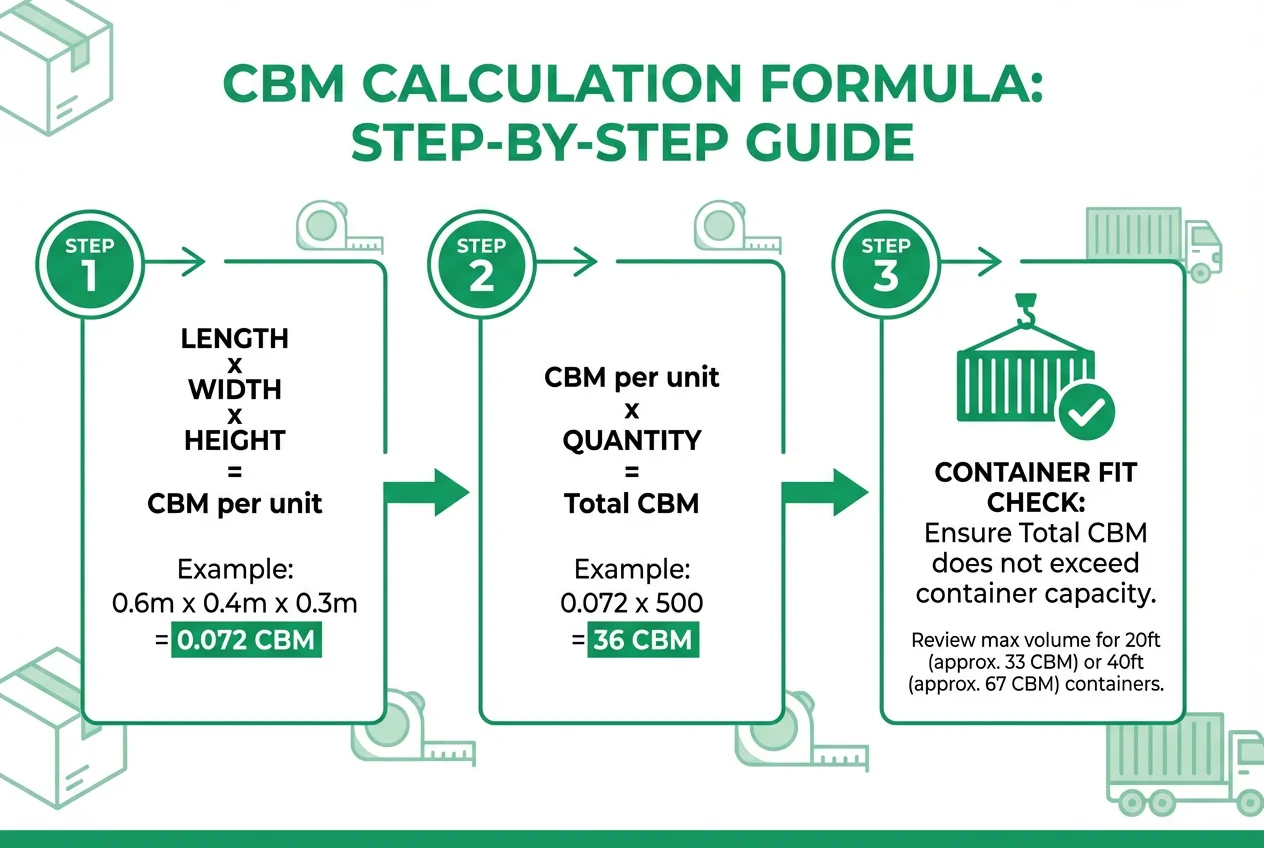 CBM CALCULATION FORMULA: STEP-BY-STEP GUIDE

STEP 1

LENGTH
x
WIDTH
x
HEIGHT
=
CBM per unit

Example:
0.6m x 0.4m x 0.3m
= 0.072 CBM

STEP 2

CBM per unit
x
QUANTITY
=
Total CBM

Example:
0.072 x 500
= 36 CBM

STEP 3

CONTAINER FIT CHECK:
Ensure Total CBM does not exceed container capacity.

Review max volume for 20ft (approx. 33 CBM) or 40ft (approx. 67 CBM) containers.