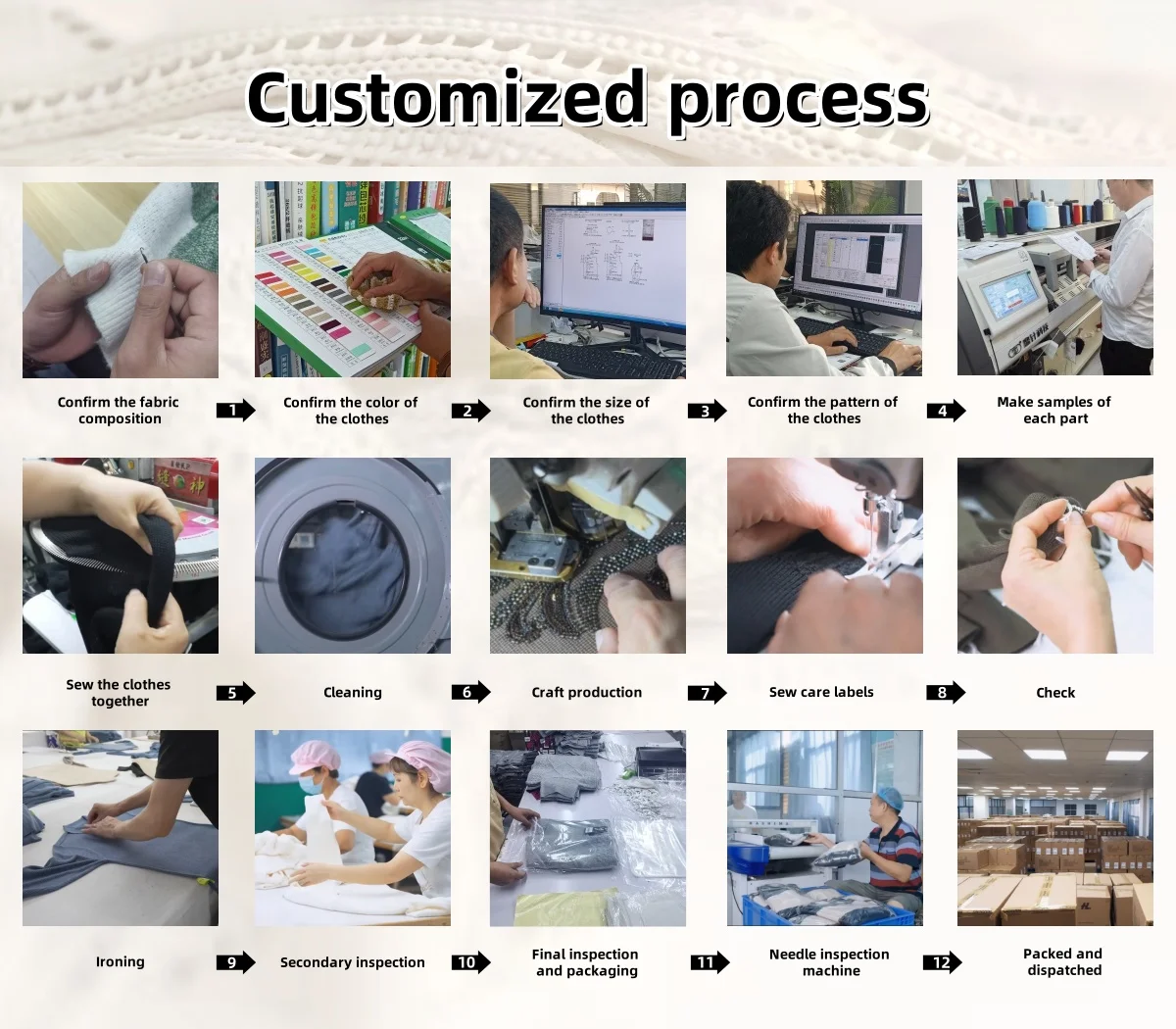 Customized process

Confirm the fabric composition

1

Confirm the color of the clothes

2

Confirm the size of the clothes

3

Confirm the pattern of the clothes

4

Make samples of each part

Sew the clothes together

5

Cleaning

6

Craft production

7

Sew care labels

8

Check

Ironing

9

Secondary inspection

10

Final inspection and packaging

11

Needle inspection machine

12

Packed and dispatched