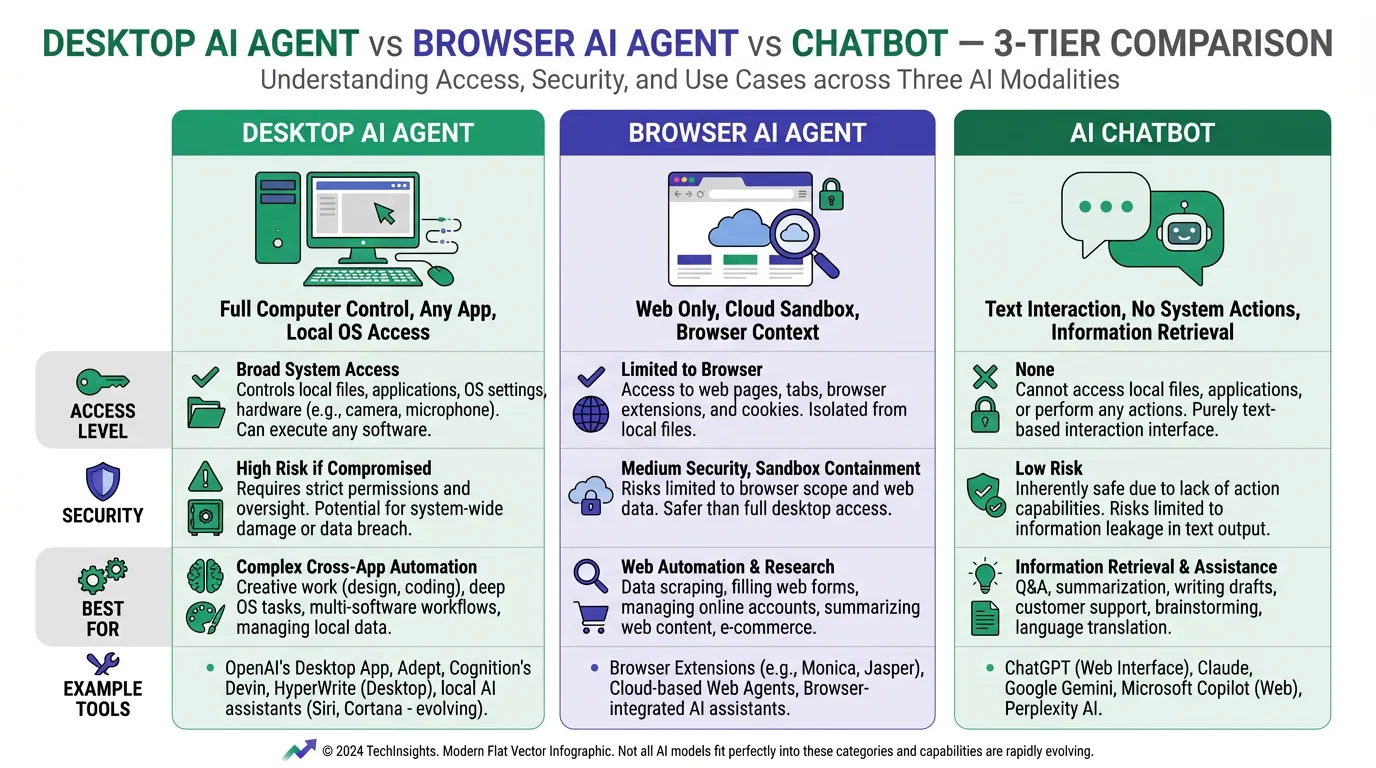 DESKTOP AI AGENT vs BROWSER AI AGENT vs CHATBOT — 3-TIER COMPARISON

Understanding Access, Security, and Use Cases across Three AI Modalities

| | DESKTOP AI AGENT | BROWSER AI AGENT | AI CHATBOT |
|---|---|---|---|
| | Full Computer Control, Any App, Local OS Access | Web Only, Cloud Sandbox, Browser Context | Text Interaction, No System Actions, Information Retrieval |
| ACCESS LEVEL | Broad System Access Controls local files, applications, OS settings, hardware (e.g., camera, microphone). Can execute any software. | Limited to Browser Access to web pages, tabs, browser extensions, and cookies. Isolated from local files. | None Cannot access local files, applications, or perform any actions. Purely text-based interaction interface. |
| SECURITY | High Risk if Compromised Requires strict permissions and oversight. Potential for system-wide damage or data breach. | Medium Security, Sandbox Containment Risks limited to browser scope and web data. Safer than full desktop access. | Low Risk Inherently safe due to lack of action capabilities. Risks limited to information leakage in text output. |
| BEST FOR | Complex Cross-App Automation Creative work (design, coding), deep OS tasks, multi-software workflows, managing local data. | Web Automation & Research Data scraping, filling web forms, managing online accounts, summarizing web content, e-commerce. | Information Retrieval & Assistance Q&A, summarization, writing drafts, customer support, brainstorming, language translation. |
| EXAMPLE TOOLS | • OpenAI's Desktop App, Adept, Cognition's Devin, HyperWrite (Desktop), local AI assistants (Siri, Cortana - evolving). | • Browser Extensions (e.g., Monica, Jasper), Cloud-based Web Agents, Browser-integrated AI assistants. | • ChatGPT (Web Interface), Claude, Google Gemini, Microsoft Copilot (Web), Perplexity AI. |

© 2024 TechInsights. Modern Flat Vector Infographic. Not all AI models fit perfectly into these categories and capabilities are rapidly evolving.