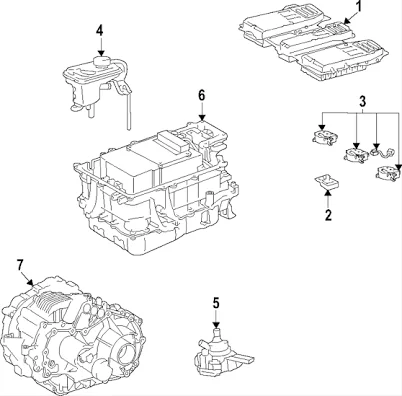 4
1
6
3
2
7
5