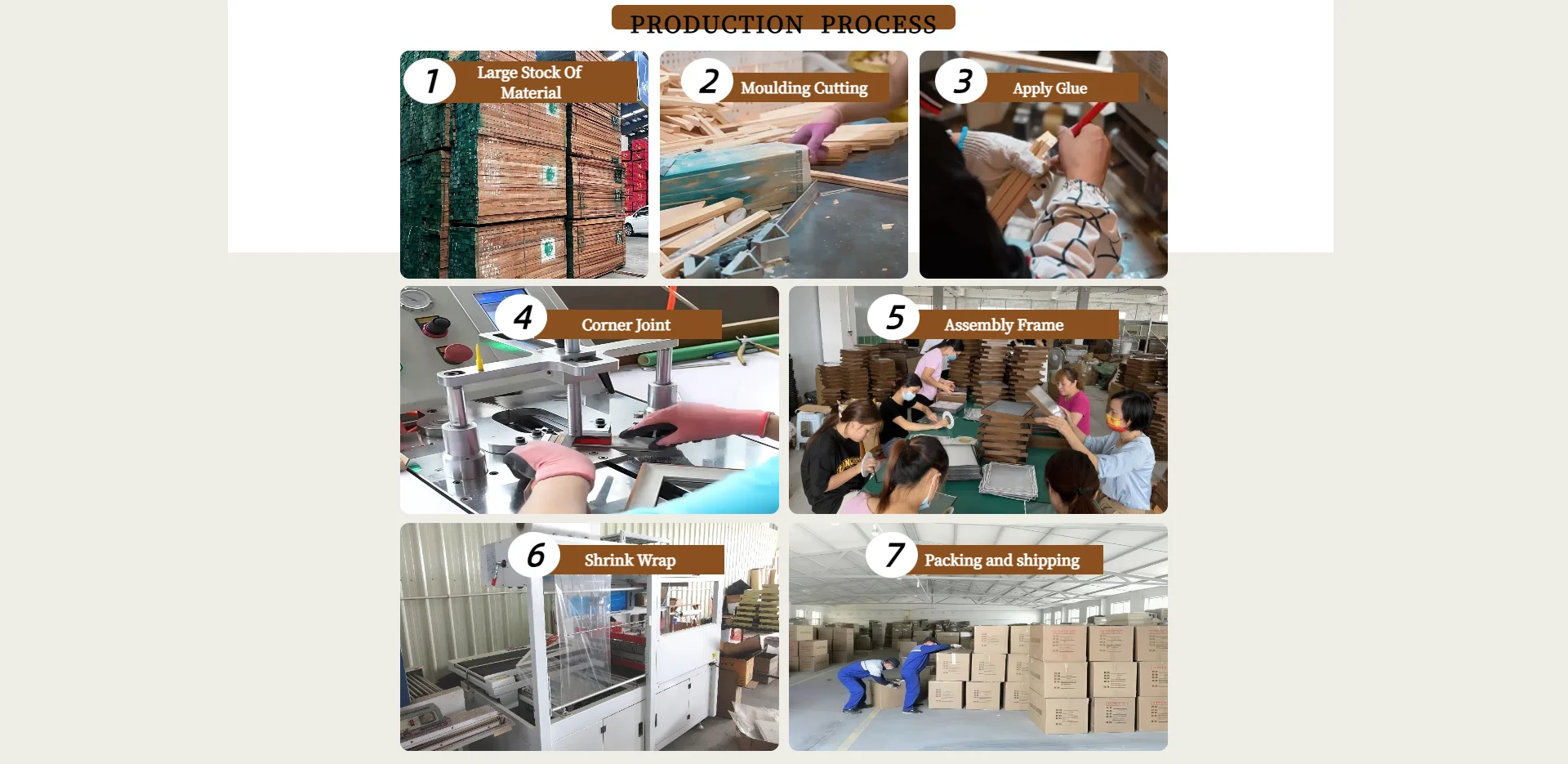 PRODUCTION PROCESS

1 Large Stock Of Material

2 Moulding Cutting

3 Apply Glue

4 Corner Joint

5 Assembly Frame

6 Shrink Wrap

7 Packing and shipping