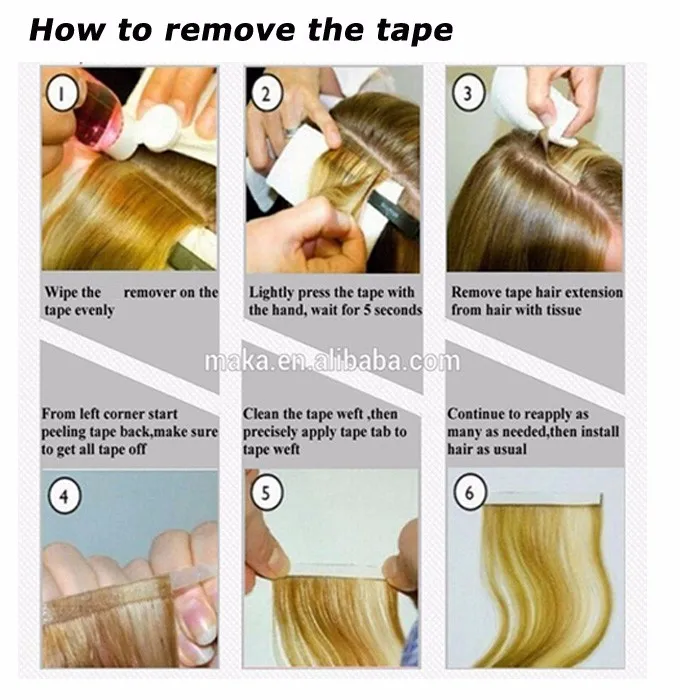 How to remove the tape

1

Wipe the remover on the tape evenly

2

Lightly press the tape with the hand, wait for 5 seconds

3

Remove tape hair extension from hair with tissue

maka.en.alibaba.com

From left corner start peeling tape back,make sure to get all tape off

4

Clean the tape weft ,then precisely apply tape tab to tape weft

5

Continue to reapply as many as needed,then install hair as usual

6