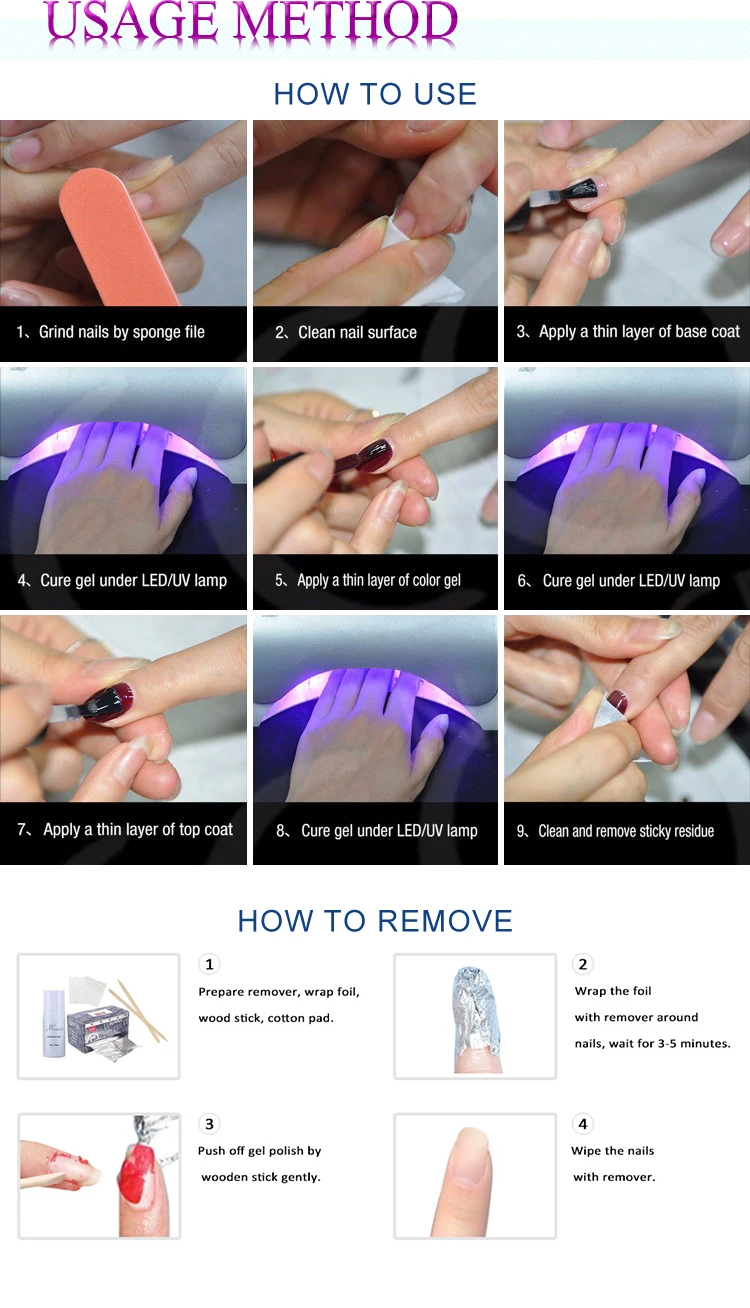 USAGE METHOD

HOW TO USE

1、Grind nails by sponge file

2、Clean nail surface

3、Apply a thin layer of base coat

4、Cure gel under LED/UV lamp

5、Apply a thin layer of color gel

6、Cure gel under LED/UV lamp

7、Apply a thin layer of top coat

8、Cure gel under LED/UV lamp

9、Clean and remove sticky residue

HOW TO REMOVE

1
Prepare remover, wrap foil, wood stick, cotton pad.

2
Wrap the foil with remover around nails, wait for 3-5 minutes.

3
Push off gel polish by wooden stick gently.

4
Wipe the nails with remover.