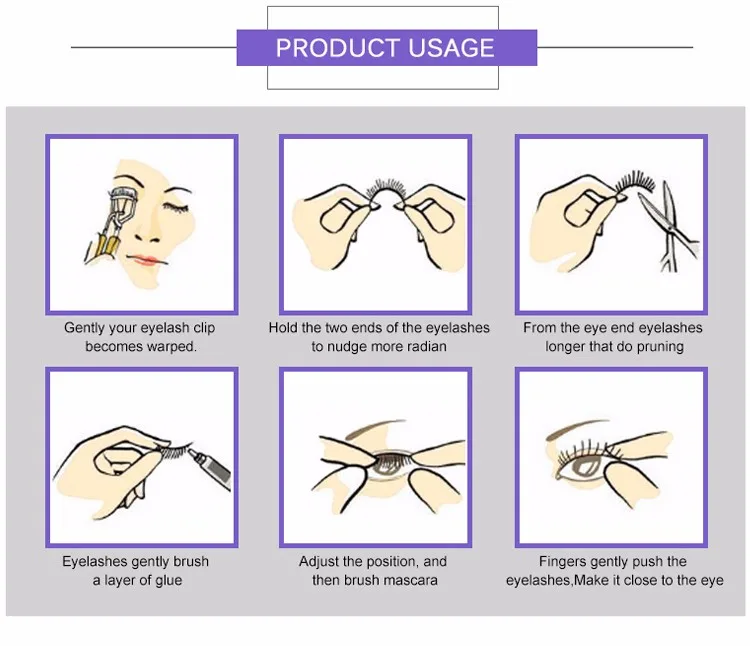 PRODUCT USAGE

Gently your eyelash clip becomes warped.

Hold the two ends of the eyelashes to nudge more radian

From the eye end eyelashes longer that do pruning

Eyelashes gently brush a layer of glue

Adjust the position, and then brush mascara

Fingers gently push the eyelashes,Make it close to the eye