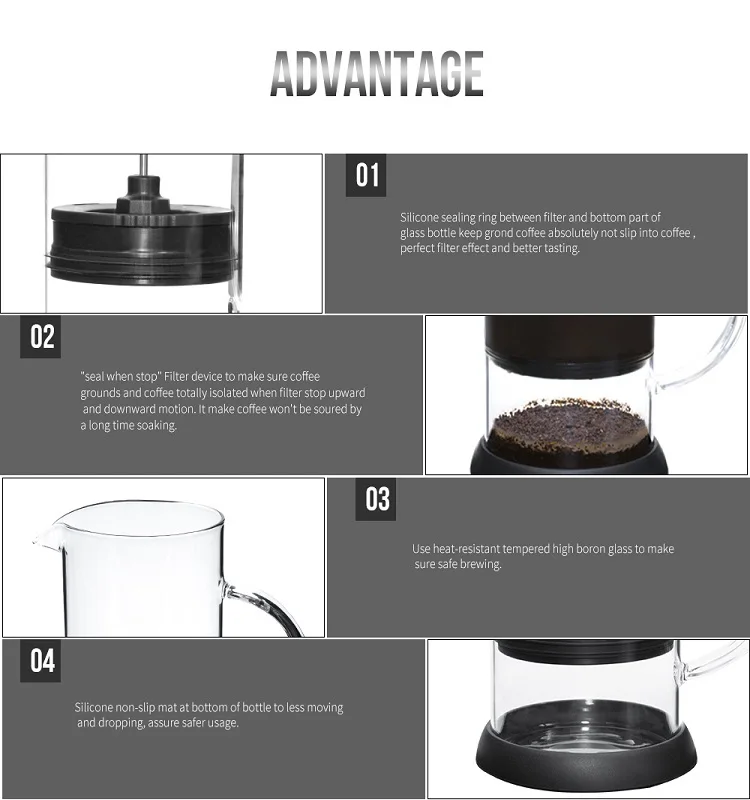 ADVANTAGE

01

Silicone sealing ring between filter and bottom part of glass bottle keep grond coffee absolutely not slip into coffee , perfect filter effect and better tasting.

02

"seal when stop" Filter device to make sure coffee grounds and coffee totally isolated when filter stop upward and downward motion. It make coffee won't be soured by a long time soaking.

03

Use heat-resistant tempered high boron glass to make sure safe brewing.

04

Silicone non-slip mat at bottom of bottle to less moving and dropping, assure safer usage.