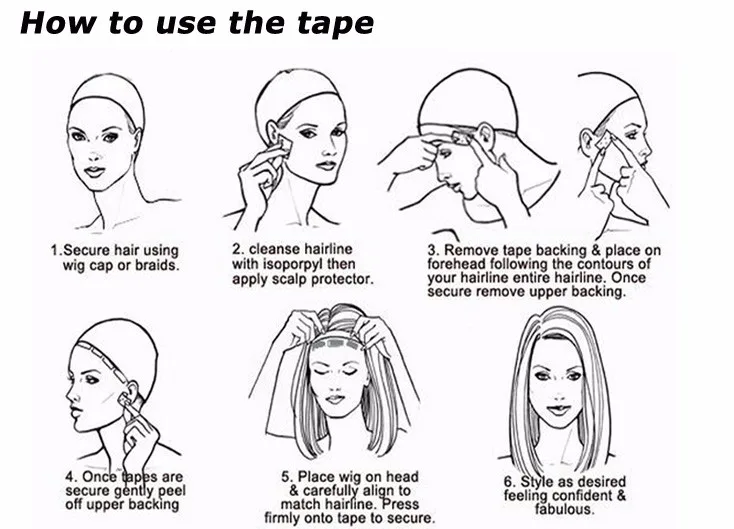 How to use the tape

1.Secure hair using wig cap or braids.

2. cleanse hairline with isoporpyl then apply scalp protector.

3. Remove tape backing & place on forehead following the contours of your hairline entire hairline. Once secure remove upper backing.

4. Once tapes are secure gently peel off upper backing

5. Place wig on head & carefully align to match hairline. Press firmly onto tape to secure.

6. Style as desired feeling confident & fabulous.