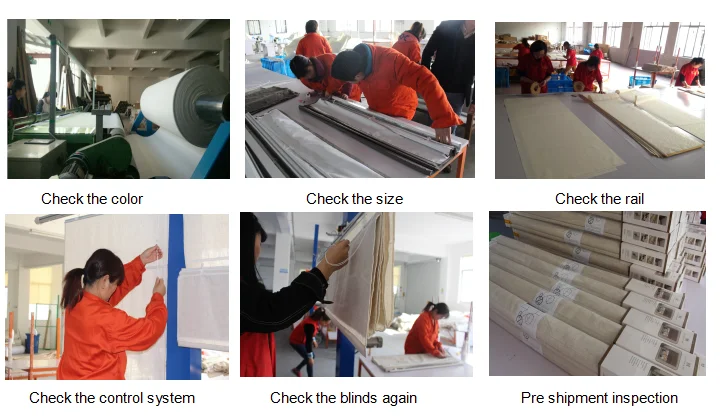 Check the color

Check the size

Check the rail

Check the control system

Check the blinds again

Pre shipment inspection