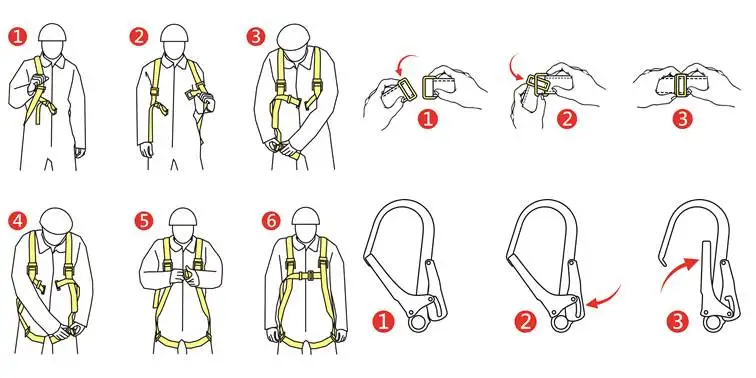 1
2
3
1
2
3
4
5
6
1
2
3