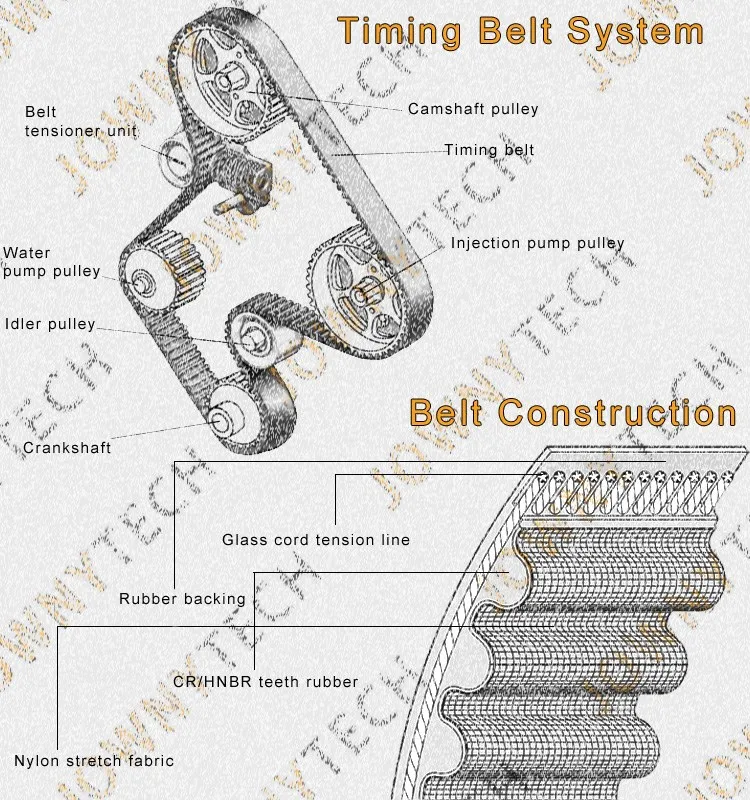 Timing Belt System

Belt tensioner unit

Camshaft pulley

Timing belt

Water pump pulley

Injection pump pulley

Idler pulley

Crankshaft

Belt Construction

Glass cord tension line

Rubber backing

CR/HNBR teeth rubber

Nylon stretch fabric

JOHNNYTECH