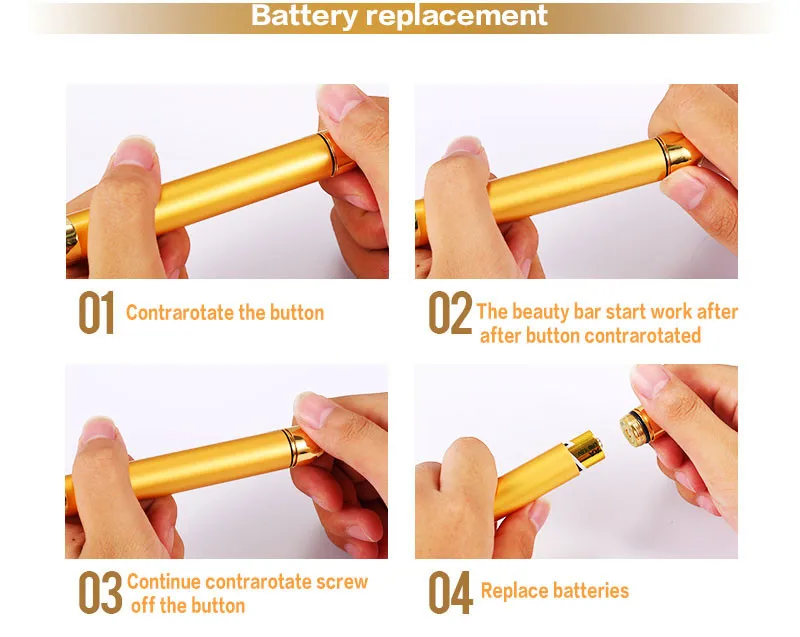 Battery replacement

01 Contrarotate the button

02 The beauty bar start work after after button contrarotated

03 Continue contrarotate screw off the button

04 Replace batteries