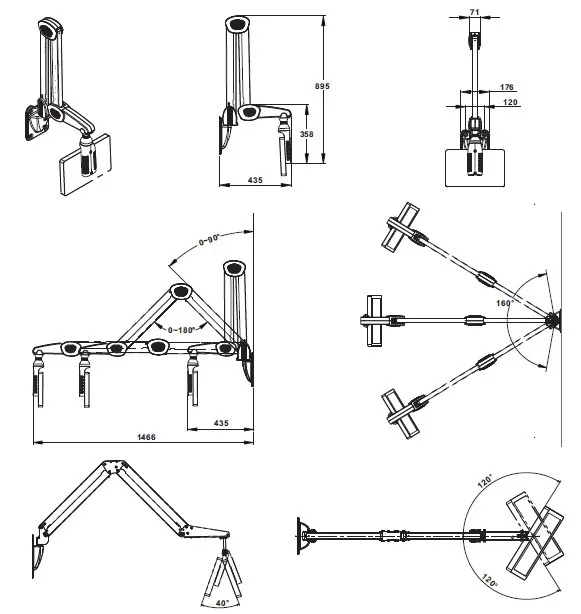 895
358
435
71
176
120
0~90°
0~180°
435
1466
160°
40°
120°
120°