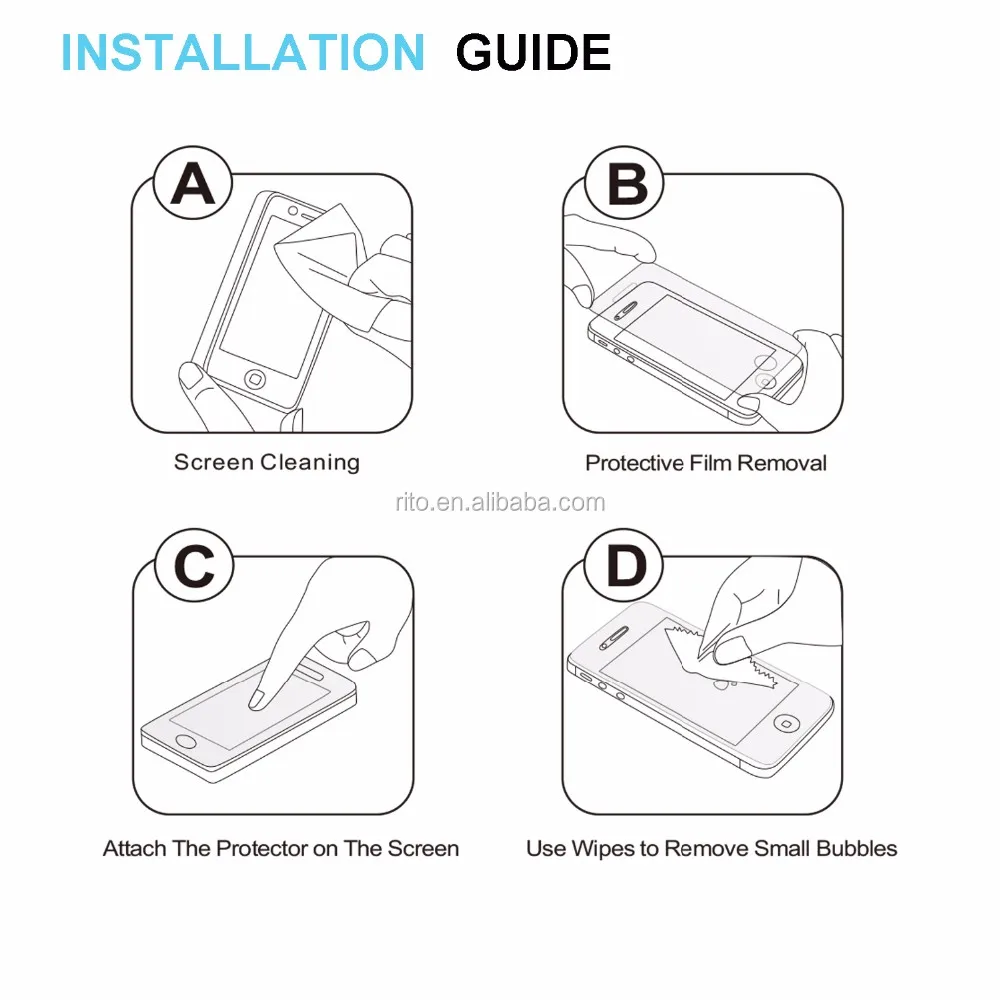 INSTALLATION GUIDE

A

Screen Cleaning

B

Protective Film Removal

rito.en.alibaba.com

C

Attach The Protector on The Screen

D

Use Wipes to Remove Small Bubbles