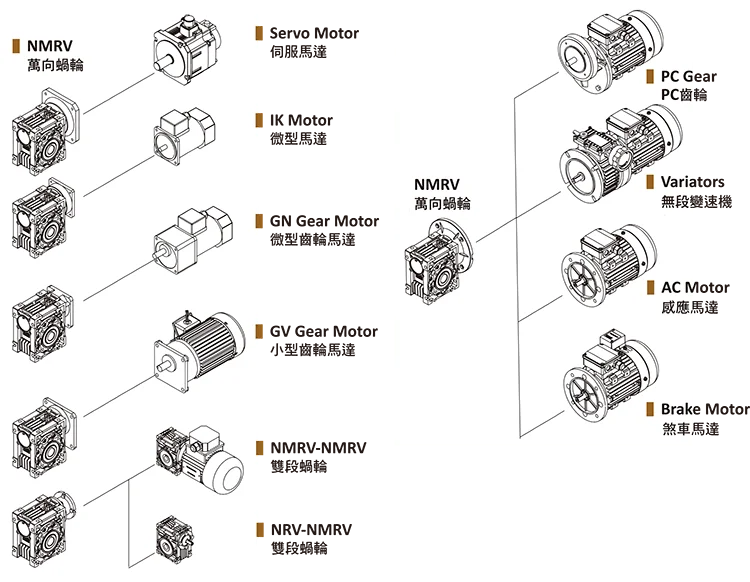 NMRV
萬向蝸輪

Servo Motor
伺服馬達

IK Motor
微型馬達

GN Gear Motor
微型齒輪馬達

GV Gear Motor
小型齒輪馬達

NMRV-NMRV
雙段蝸輪

NRV-NMRV
雙段蝸輪

NMRV
萬向蝸輪

PC Gear
PC齒輪

Variators
無段變速機

AC Motor
感應馬達

Brake Motor
煞車馬達