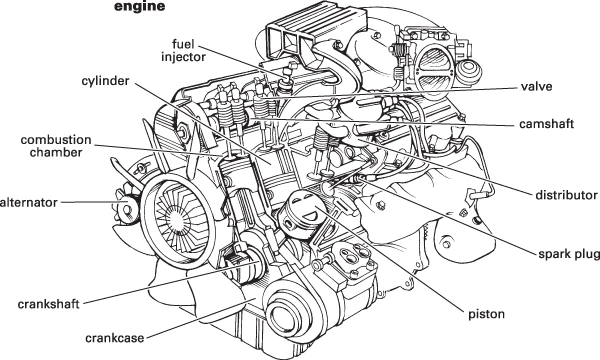 engine

fuel injector

cylinder

combustion chamber

alternator

crankshaft

crankcase

valve

camshaft

distributor

spark plug

piston