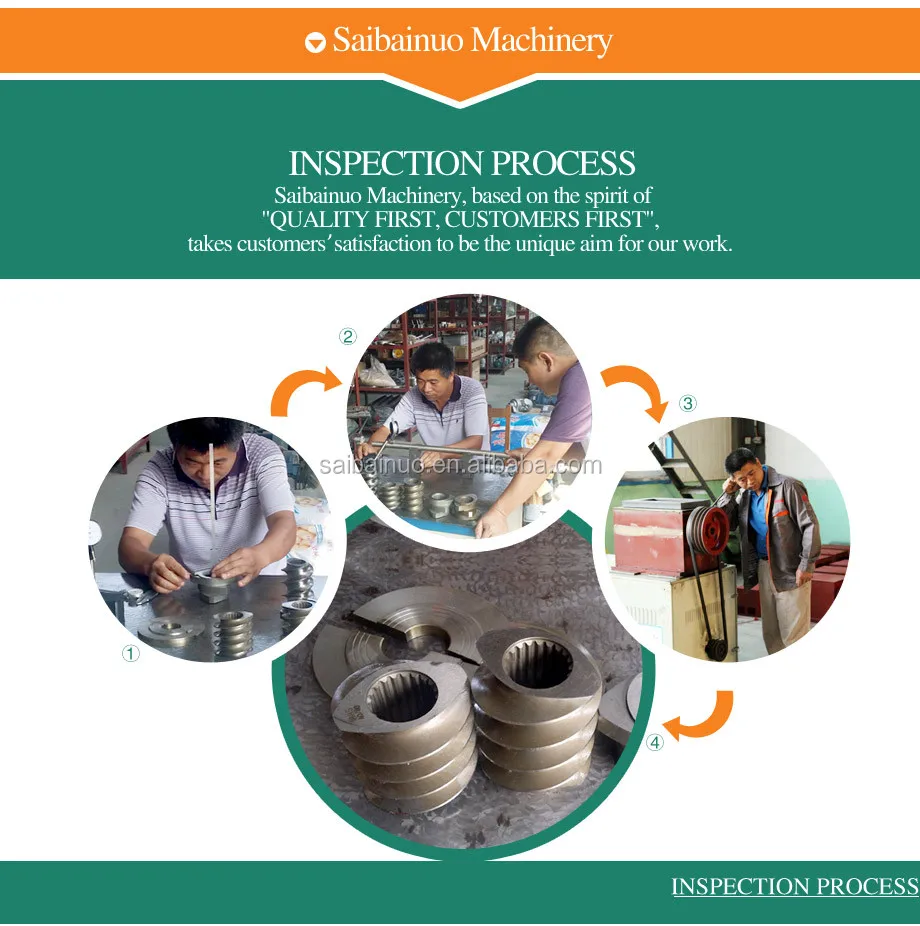 Saibainuo Machinery

INSPECTION PROCESS

Saibainuo Machinery, based on the spirit of "QUALITY FIRST, CUSTOMERS FIRST", takes customers′satisfaction to be the unique aim for our work.

②

③

saibainuo.en.alibaba.com

①

④

INSPECTION PROCESS