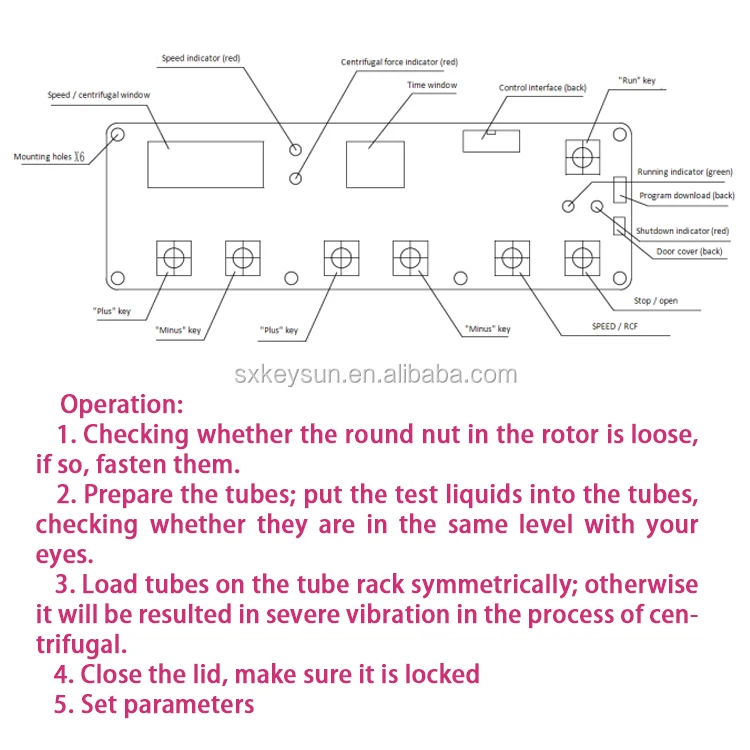 Speed indicator (red)
Centrifugal force indicator (red)
Speed / centrifugal window
Time window
Control interface (back)
"Run" key
Mounting holes X6
Running indicator (green)
Program download (back)
Shutdown indicator (red)
Door cover (back)
"Plus" key
"Minus" key
"Plus" key
"Minus" key
SPEED / RCF
Stop / open

sxkeysun.en.alibaba.com

Operation:
1. Checking whether the round nut in the rotor is loose, if so, fasten them.
2. Prepare the tubes; put the test liquids into the tubes, checking whether they are in the same level with your eyes.
3. Load tubes on the tube rack symmetrically; otherwise it will be resulted in severe vibration in the process of centrifugal.
4. Close the lid, make sure it is locked
5. Set parameters