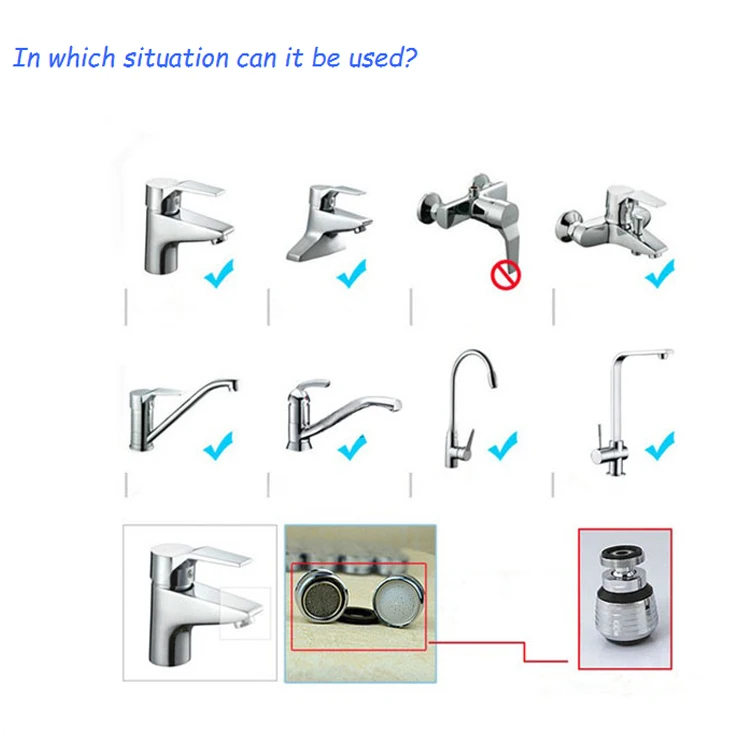 In which situation can it be used?