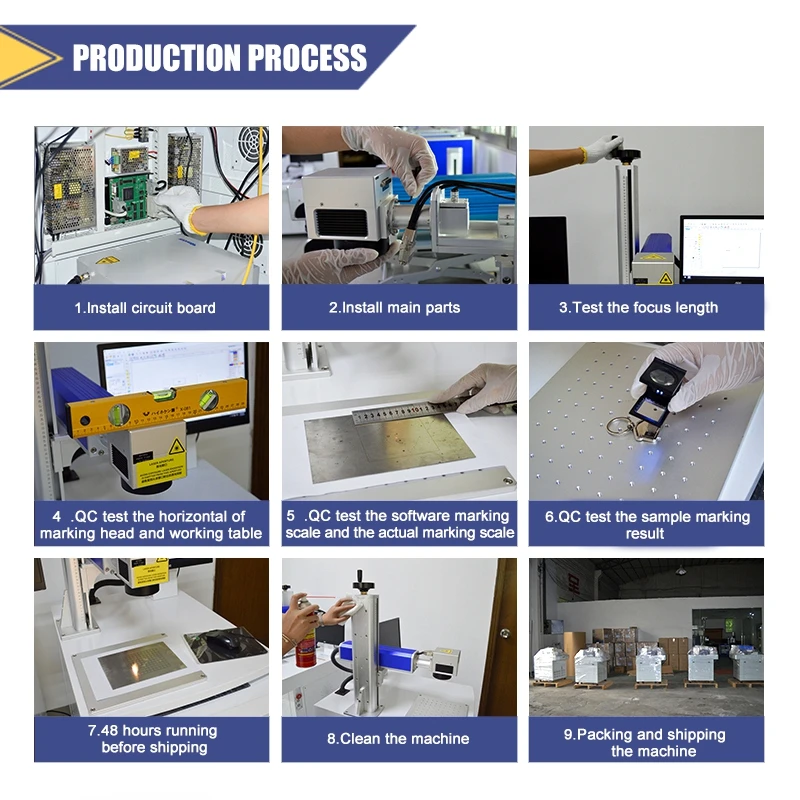 PRODUCTION PROCESS

1.Install circuit board

2.Install main parts

3.Test the focus length

4 .QC test the horizontal of marking head and working table

5 .QC test the software marking scale and the actual marking scale

6.QC test the sample marking result

7.48 hours running before shipping

8.Clean the machine

9.Packing and shipping the machine