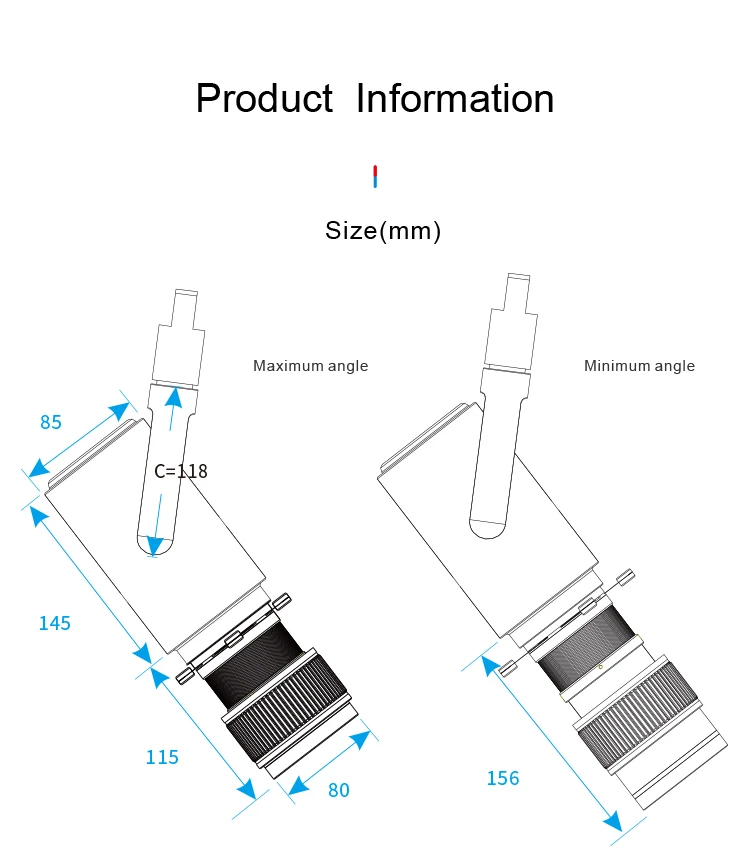 Product Information

Size(mm)

Maximum angle

85

C=118

145

115

80

Minimum angle

156