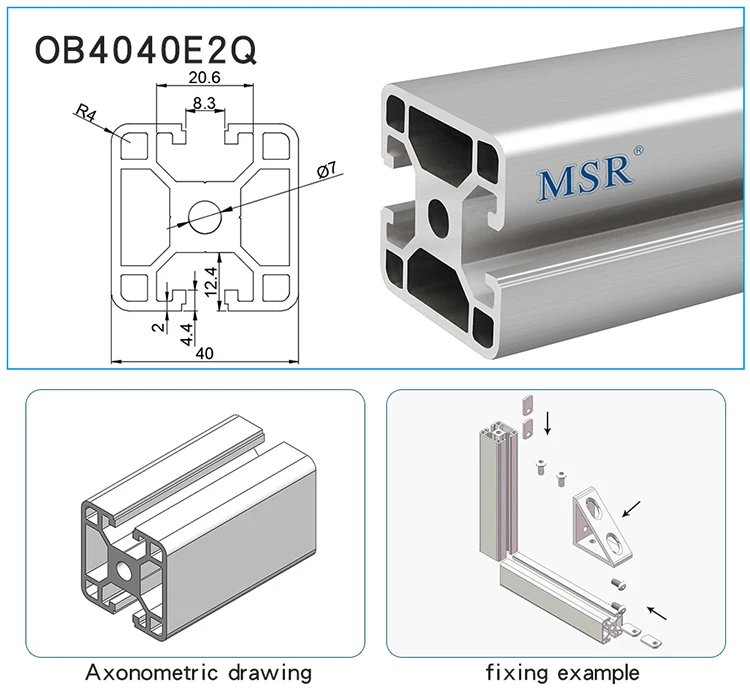 OB4040E2Q

20.6
8.3
R4
Ø7
12.4
2
4.4
40

MSR®

Axonometric drawing

fixing example