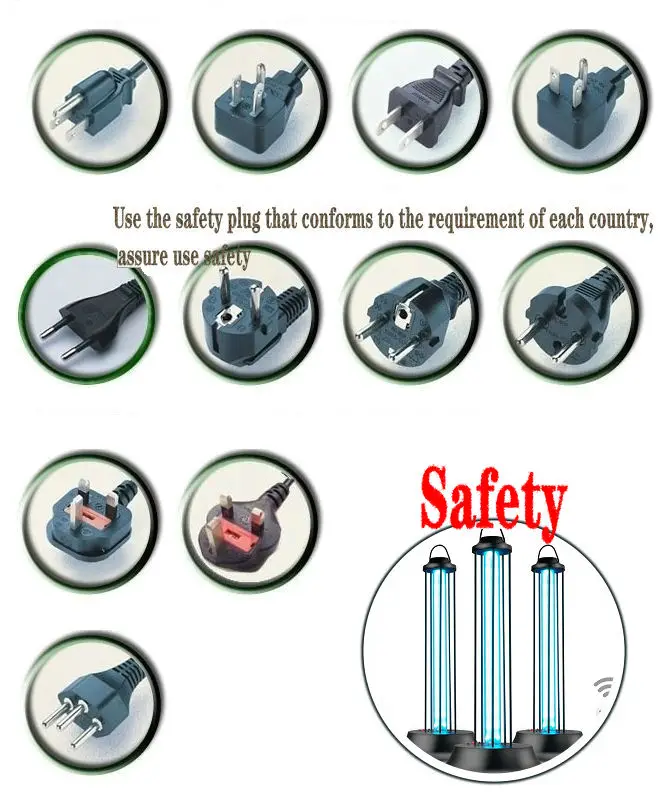 Use the safety plug that conforms to the requirement of each country, assure use safety

Safety